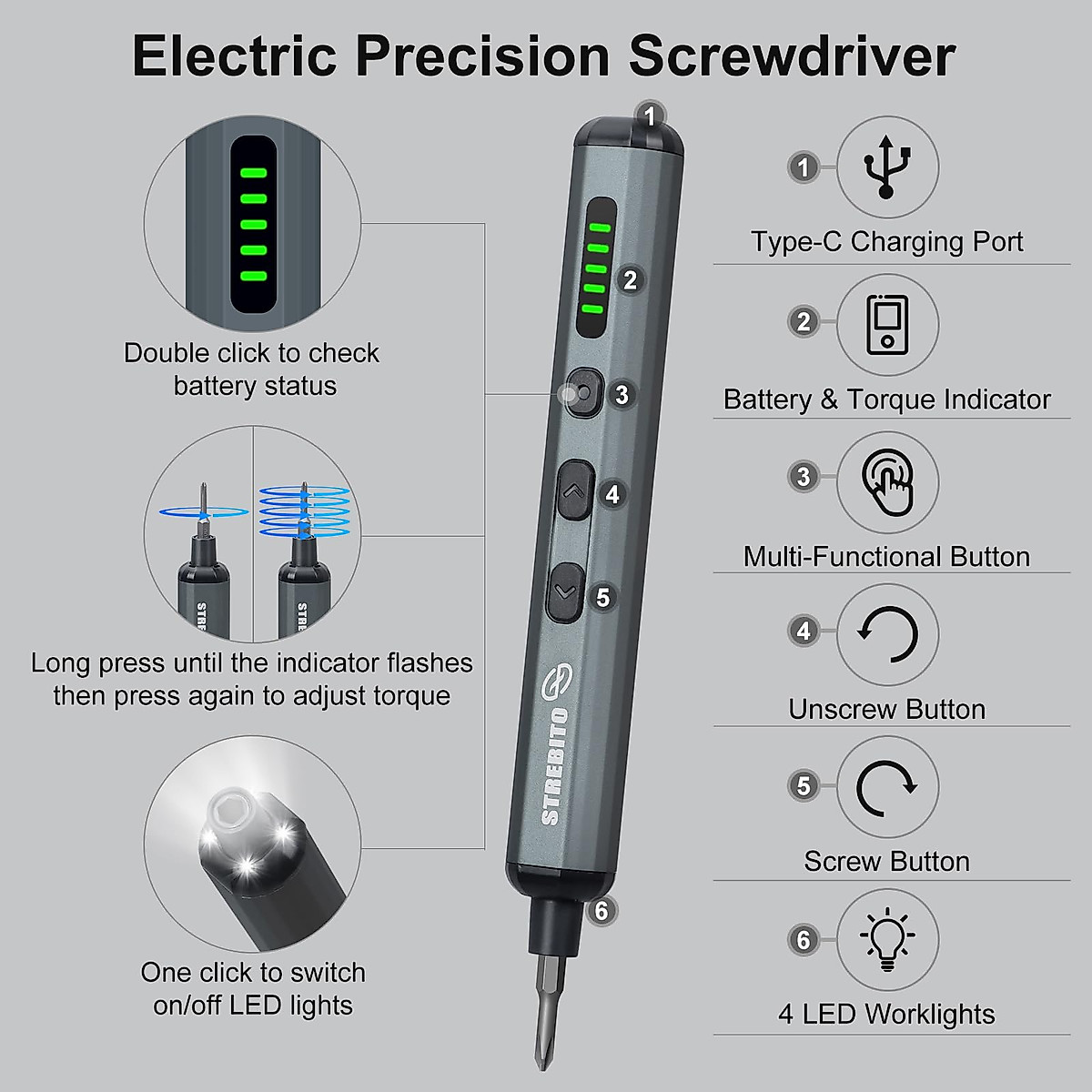 Electric Precision Screwdriver

Double click to check battery status

STRE STRE

Long press until the indicator flashes then press again to adjust torque

One click to switch on/off LED lights

1
2
3
4
5
STREBITO
6

1
Type-C Charging Port

2
Battery & Torque Indicator

3
Multi-Functional Button

4
Unscrew Button

5
Screw Button

6
4 LED Worklights