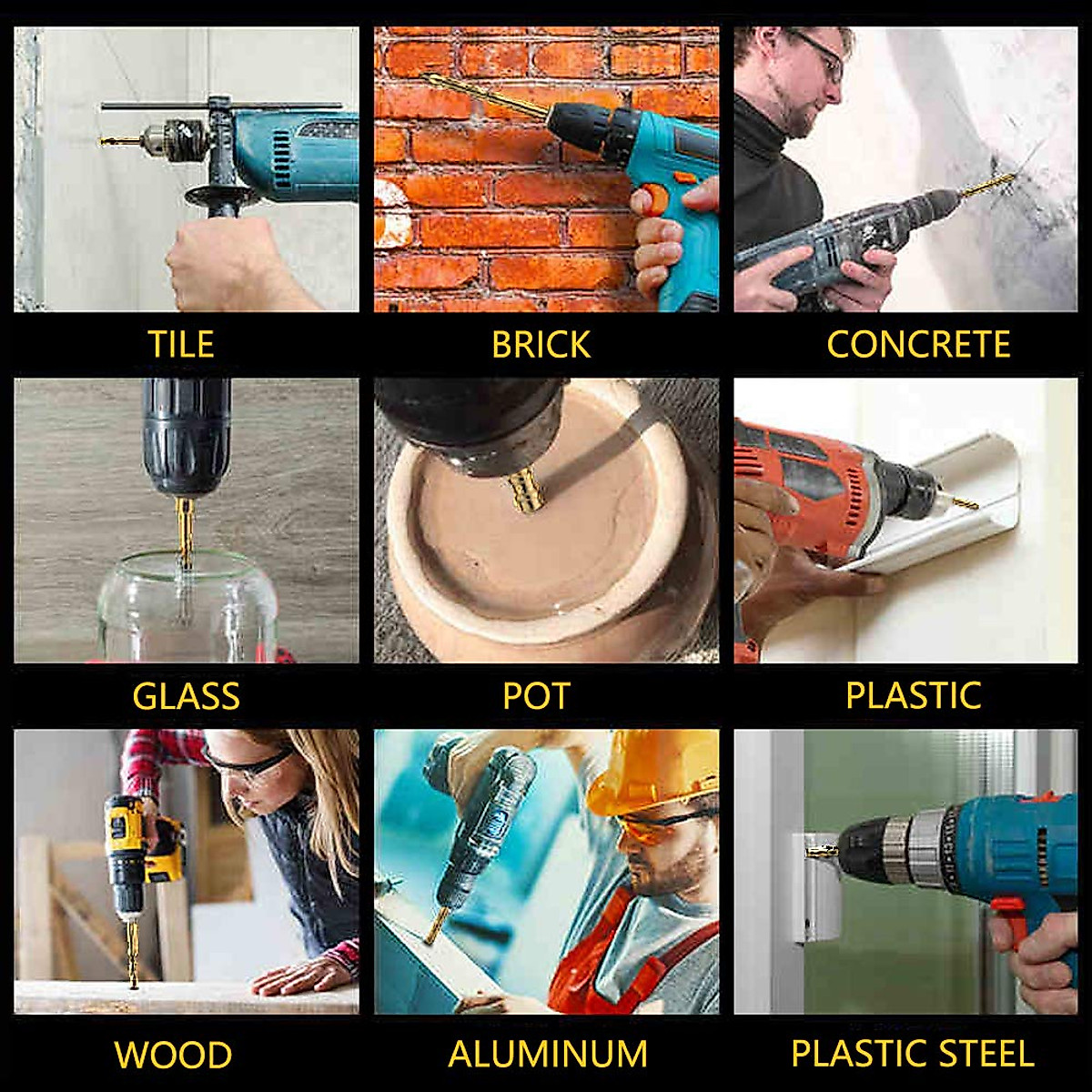 TILE
BRICK
CONCRETE

GLASS
POT
PLASTIC

WOOD
ALUMINUM
PLASTIC STEEL