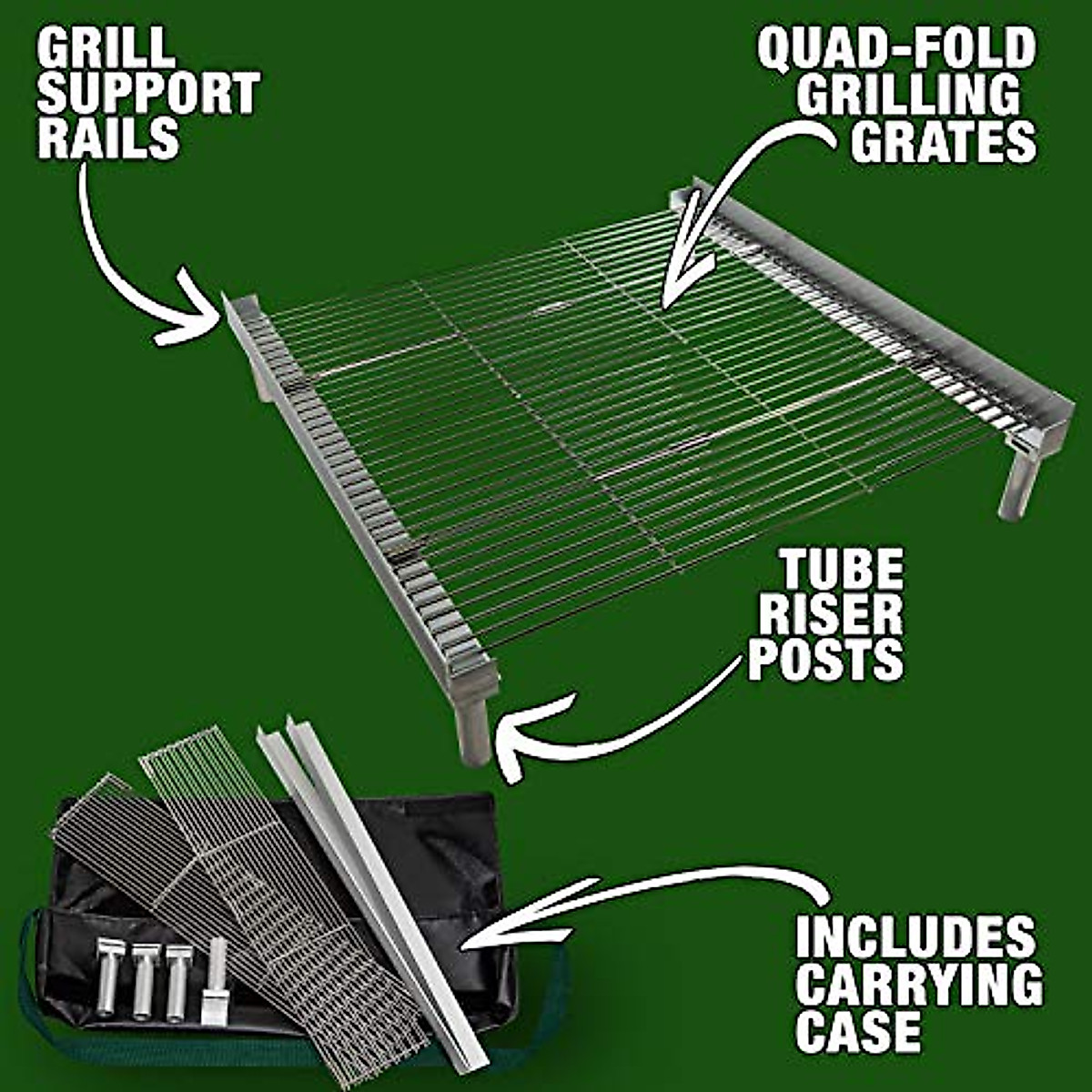 GRILL SUPPORT RAILS

QUAD-FOLD GRILLING GRATES

TUBE RISER POSTS

INCLUDES CARRYING CASE