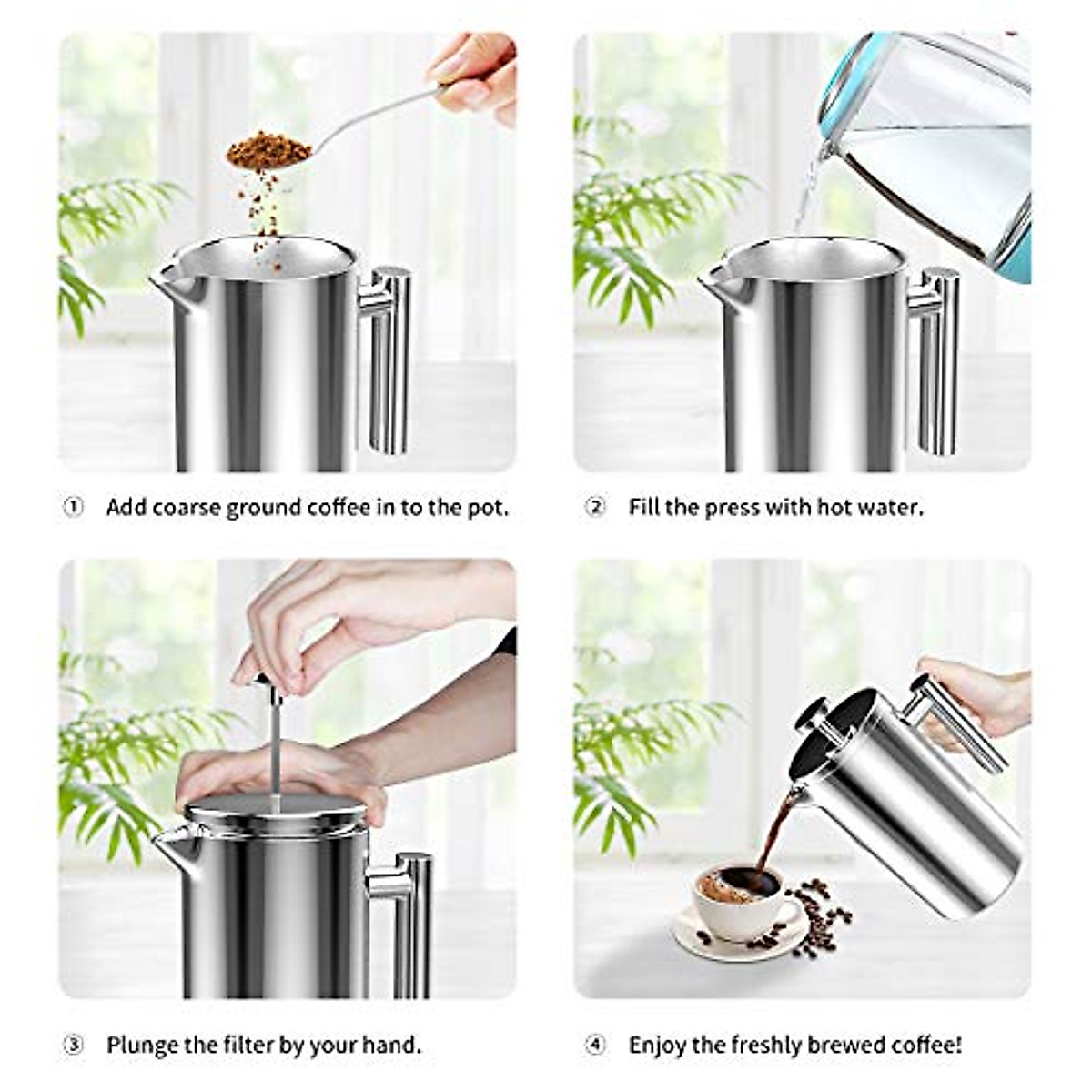 ① Add coarse ground coffee in to the pot.

② Fill the press with hot water.

③ Plunge the filter by your hand.

④ Enjoy the freshly brewed coffee!