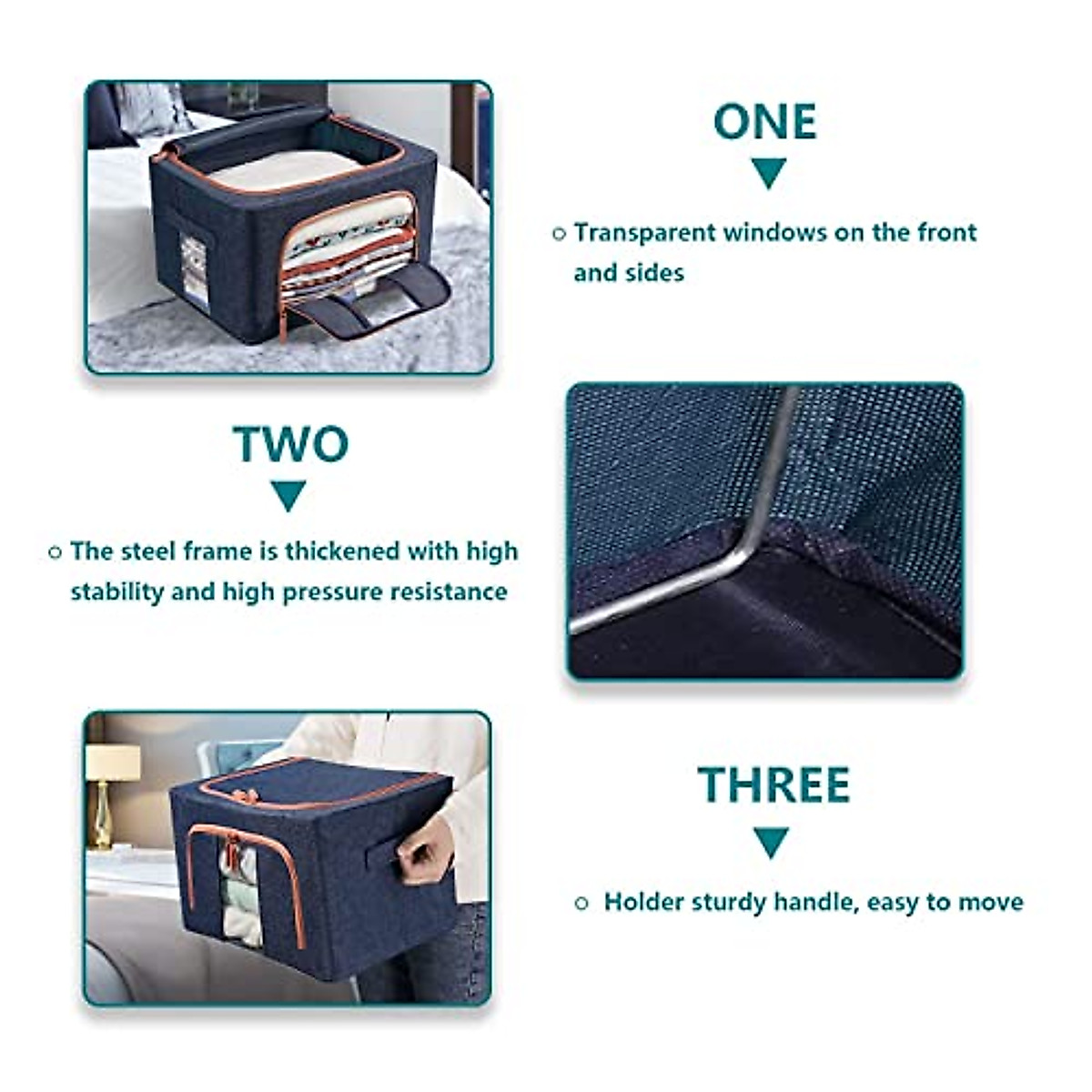 ONE

○ Transparent windows on the front and sides

TWO

○ The steel frame is thickened with high stability and high pressure resistance

THREE

○ Holder sturdy handle, easy to move