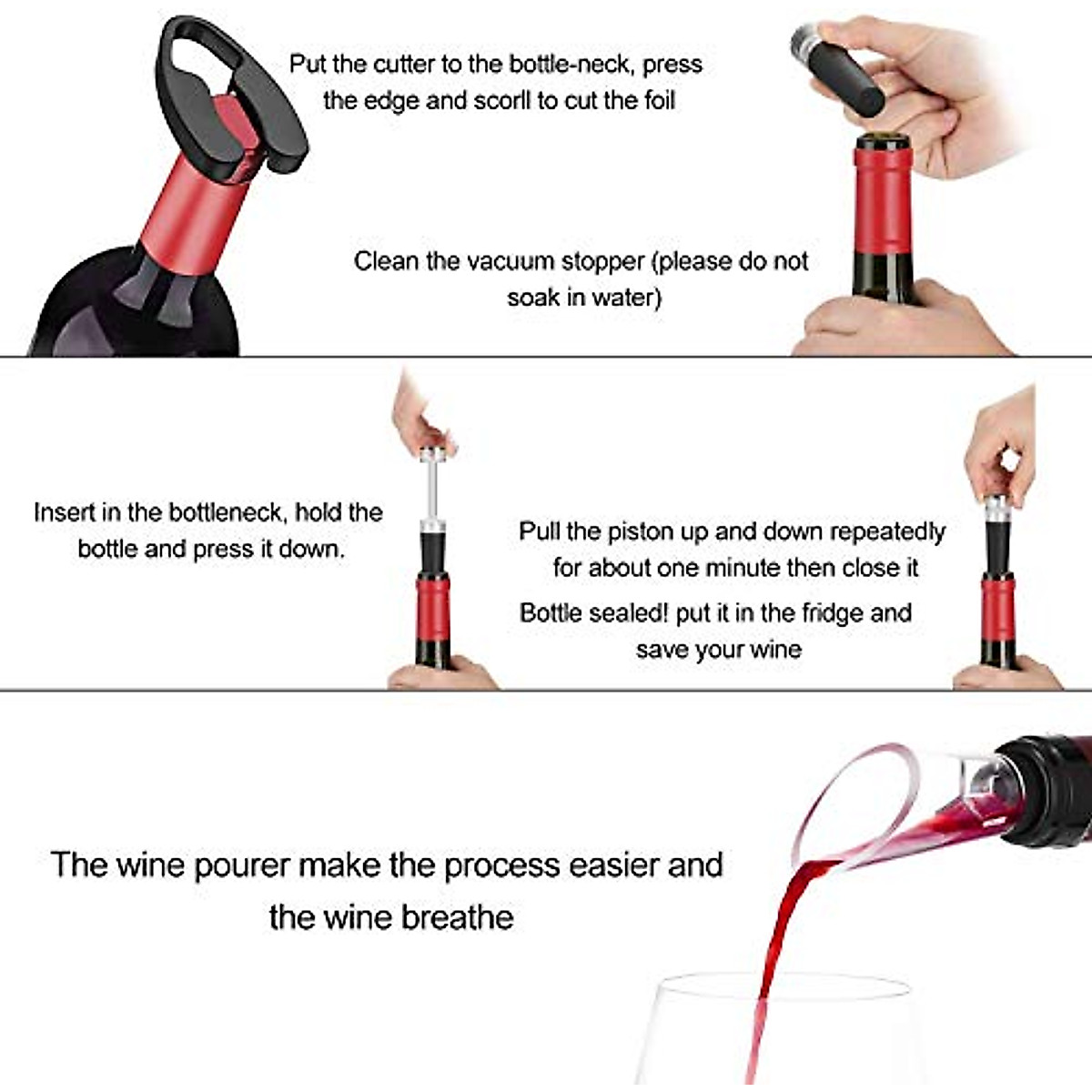 Put the cutter to the bottle-neck, press the edge and scorll to cut the foil

Clean the vacuum stopper (please do not soak in water)

Insert in the bottleneck, hold the bottle and press it down.

Pull the piston up and down repeatedly for about one minute then close it

Bottle sealed! put it in the fridge and save your wine

The wine pourer make the process easier and the wine breathe