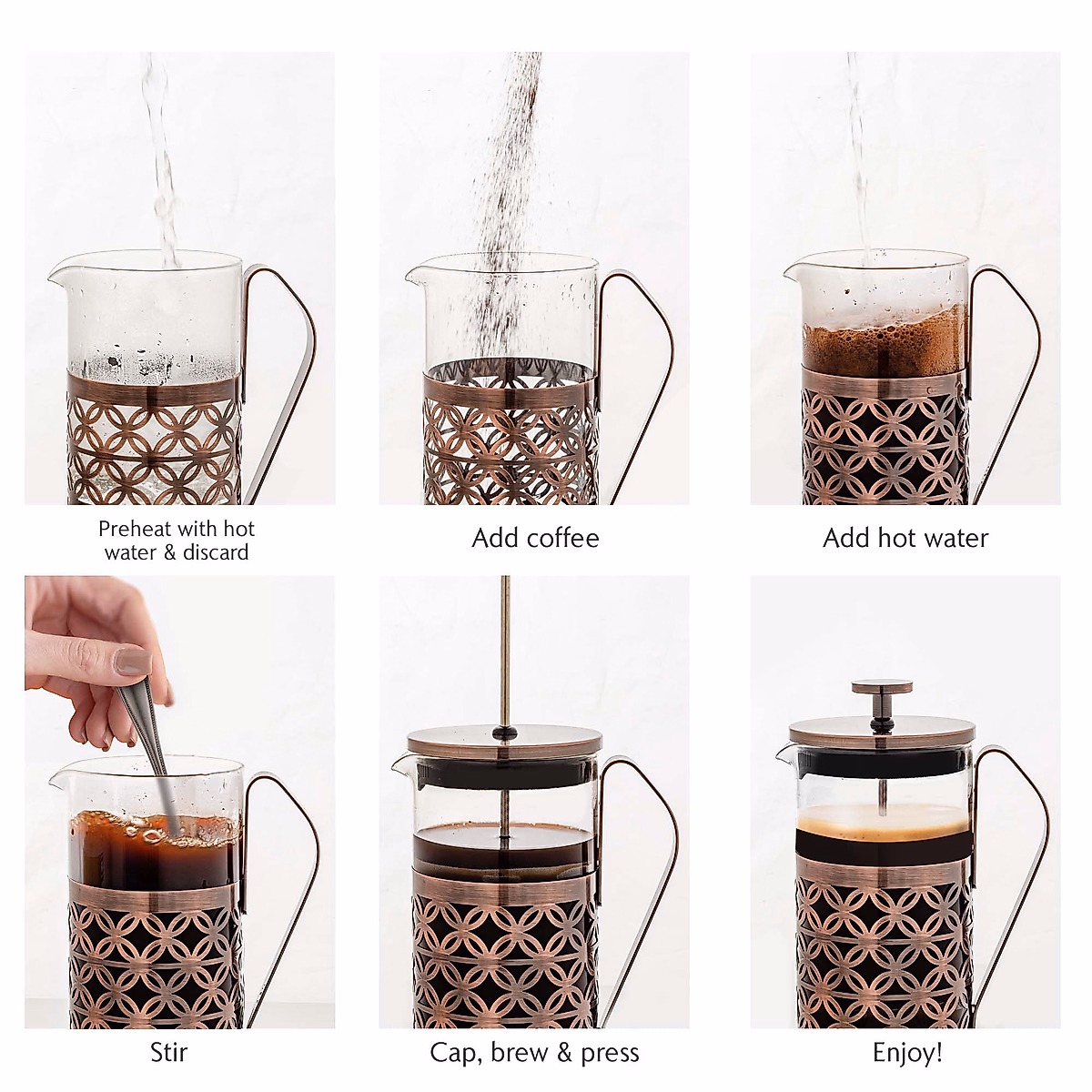 Preheat with hot water & discard

Add coffee

Add hot water

Stir

Cap, brew & press

Enjoy!