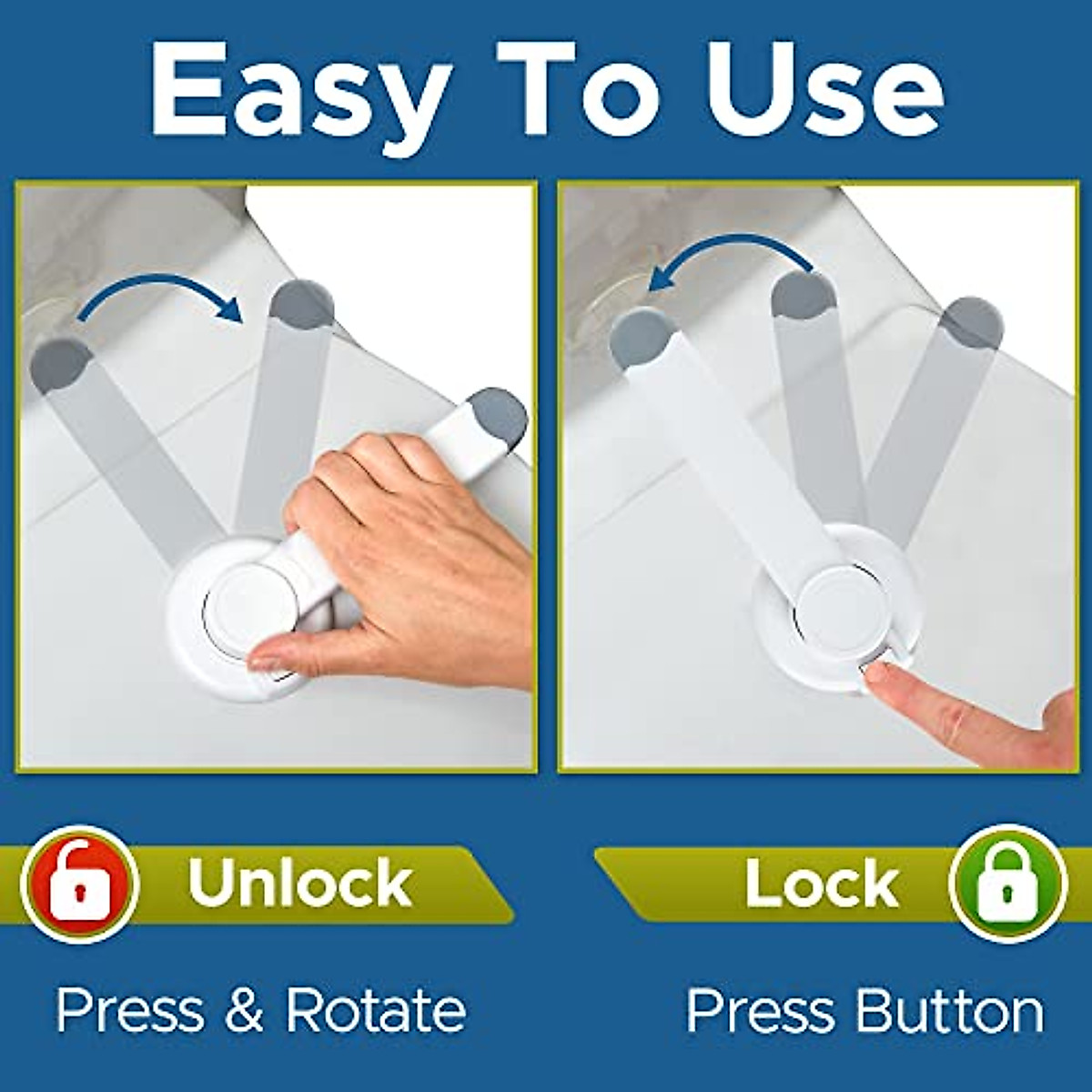 Easy To Use

Unlock

Press & Rotate

Lock

Press Button