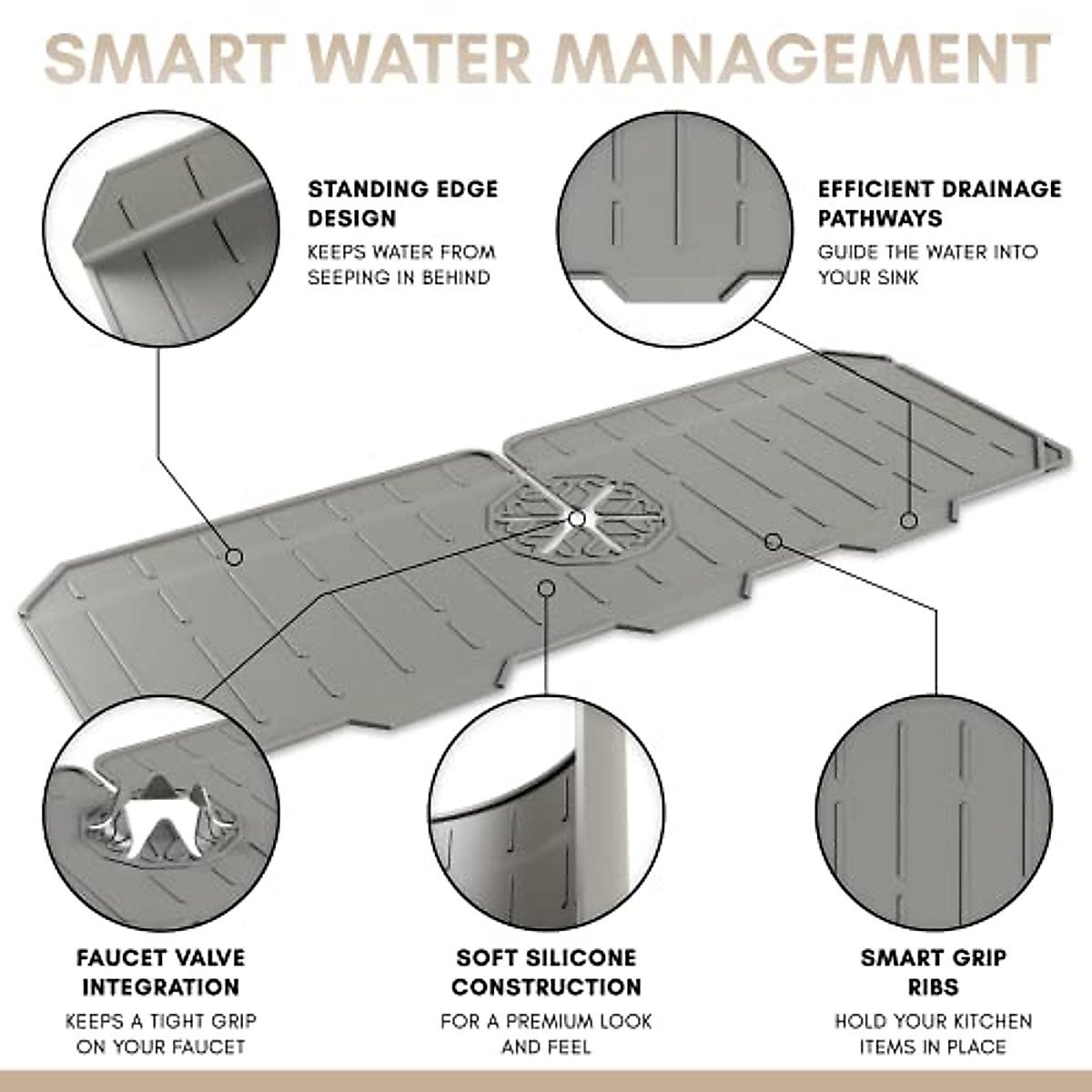 SMART WATER MANAGEMENT

STANDING EDGE DESIGN

KEEPS WATER FROM SEEPING IN BEHIND

EFFICIENT DRAINAGE PATHWAYS

GUIDE THE WATER INTO YOUR SINK

FAUCET VALVE INTEGRATION

KEEPS A TIGHT GRIP ON YOUR FAUCET

SOFT SILICONE CONSTRUCTION

FOR A PREMIUM LOOK AND FEEL

SMART GRIP RIBS

HOLD YOUR KITCHEN ITEMS IN PLACE