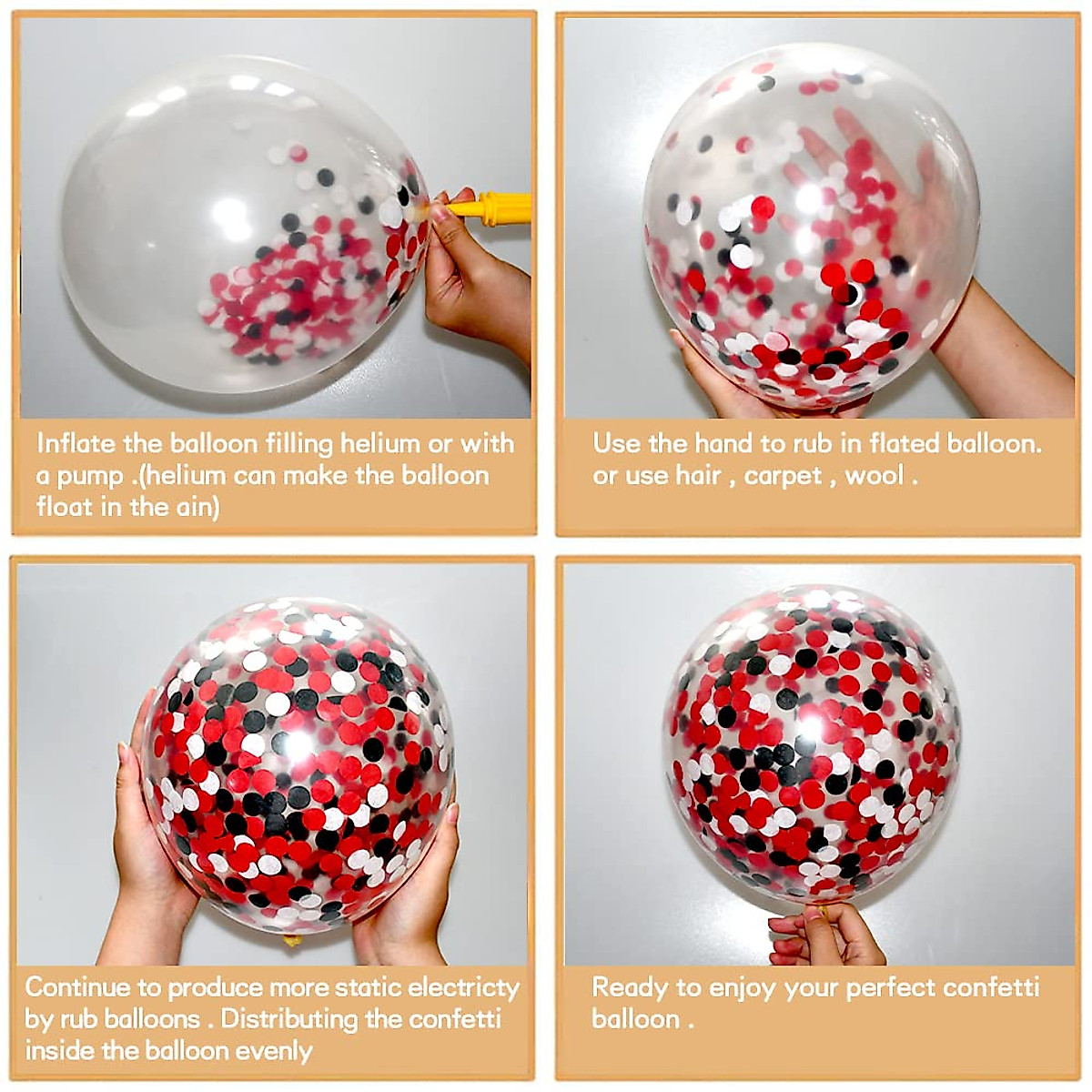 Inflate the balloon filling helium or with a pump .(helium can make the balloon float in the ain)

Use the hand to rub in flated balloon. or use hair , carpet , wool .

Continue to produce more static electricty by rub balloons . Distributing the confetti inside the balloon evenly

Ready to enjoy your perfect confetti balloon .