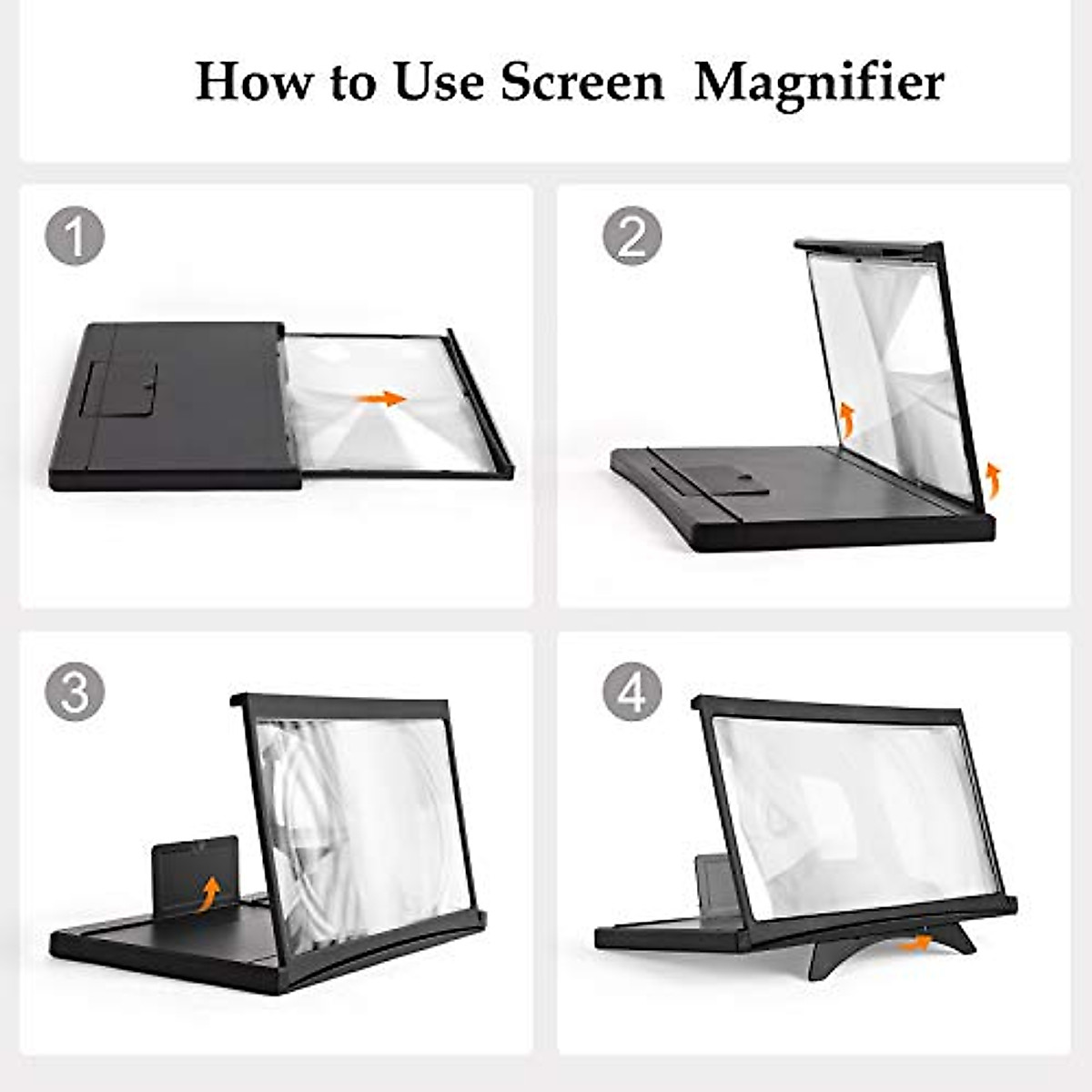 How to Use Screen Magnifier

1

2

3

4