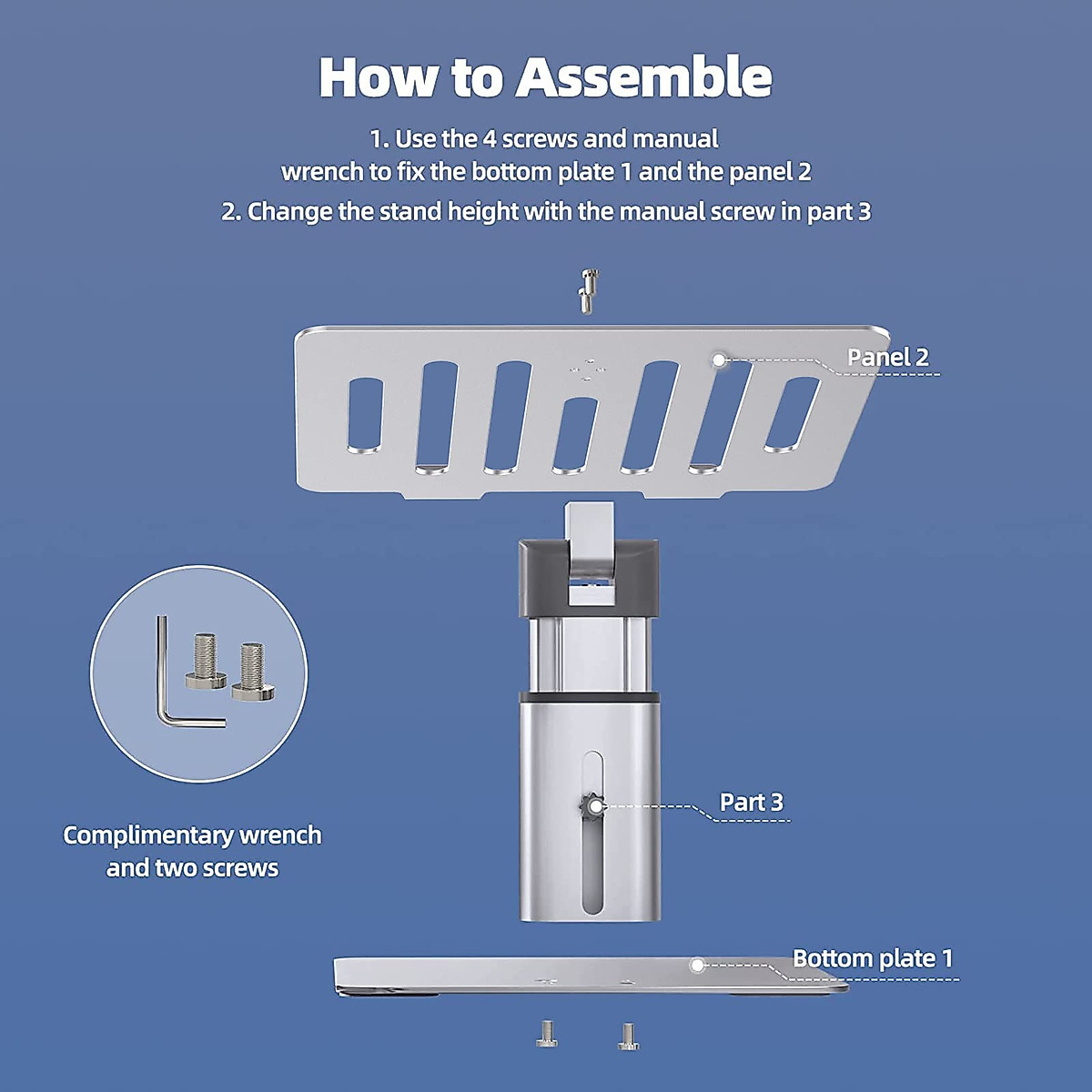 How to Assemble

1. Use the 4 screws and manual wrench to fix the bottom plate 1 and the panel 2

2. Change the stand height with the manual screw in part 3

Panel 2

Part 3

Complimentary wrench and two screws

Bottom plate 1