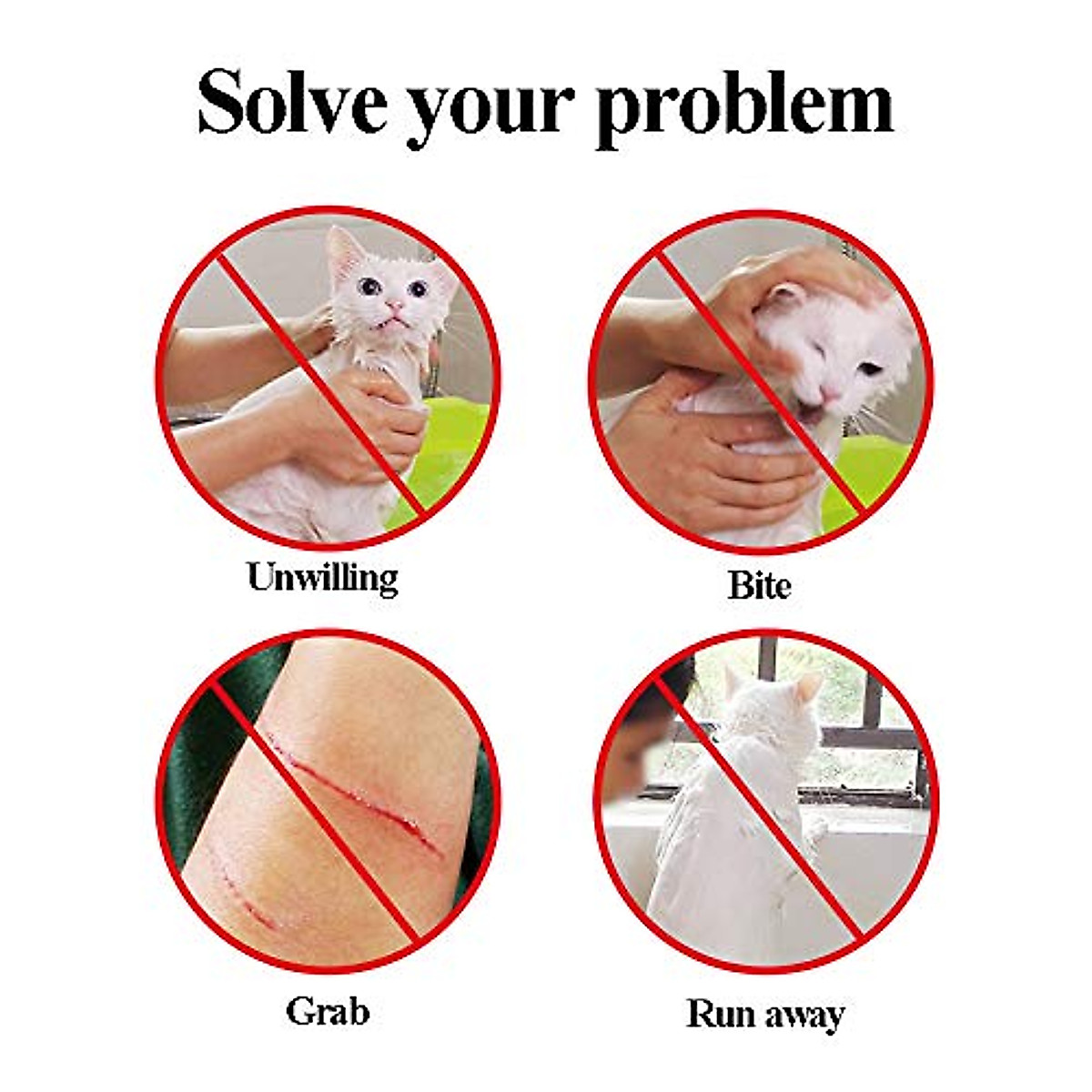 Solve your problem

Unwilling

Bite

Grab

Run away