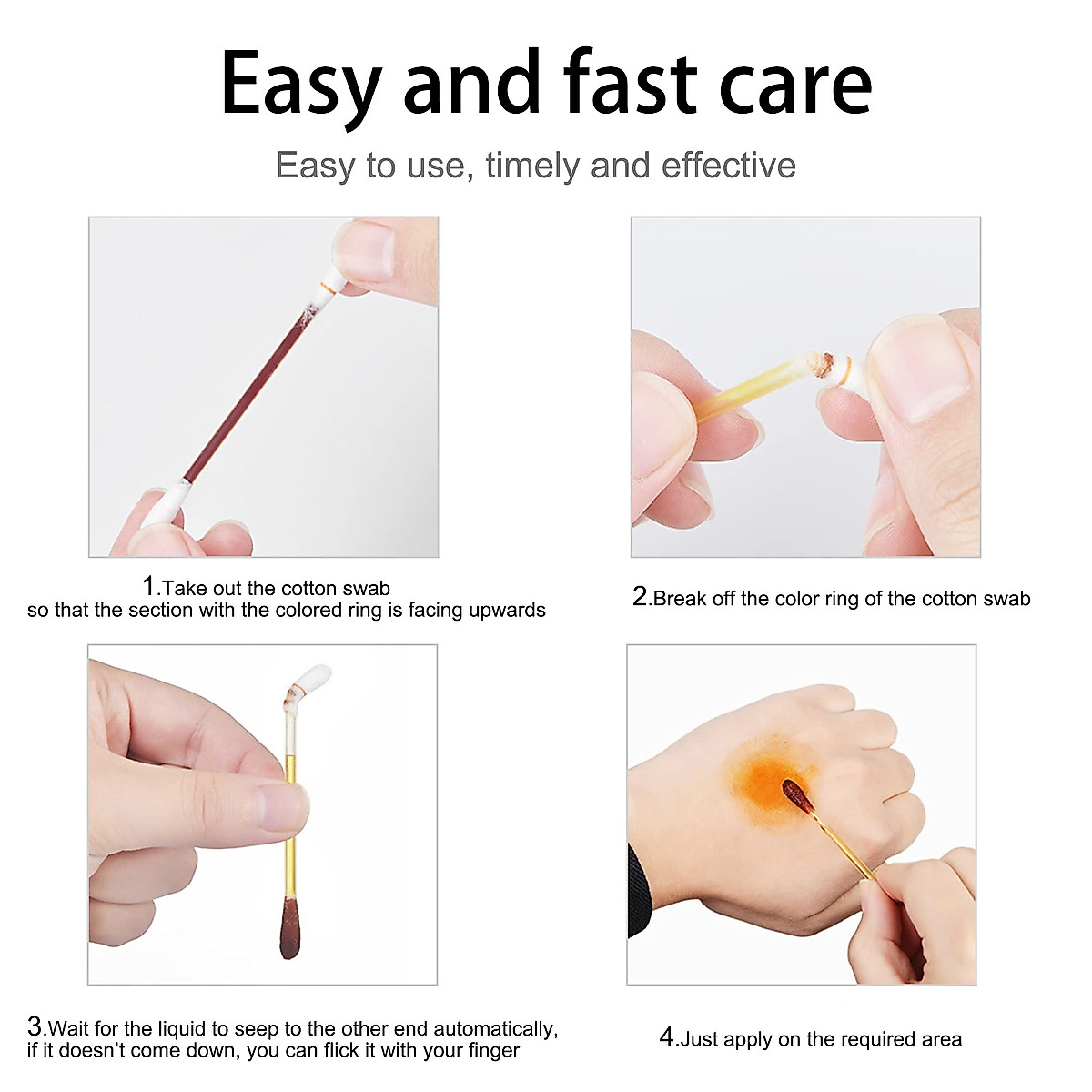 Easy and fast care

Easy to use, timely and effective

1.Take out the cotton swab so that the section with the colored ring is facing upwards

2.Break off the color ring of the cotton swab

3.Wait for the liquid to seep to the other end automatically, if it doesn't come down, you can flick it with your finger

4.Just apply on the required area