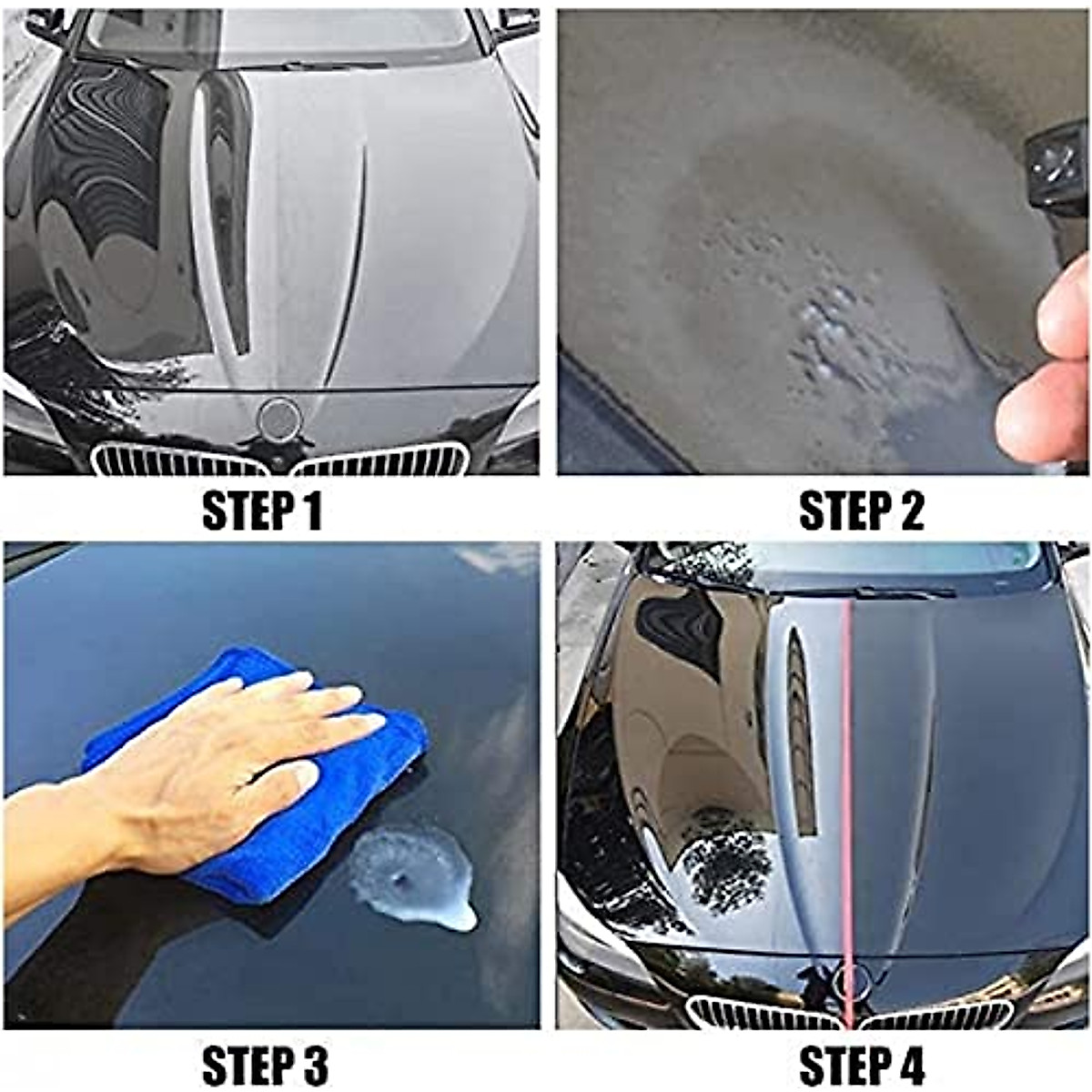 STEP 1

STEP 2

STEP 3

STEP 4