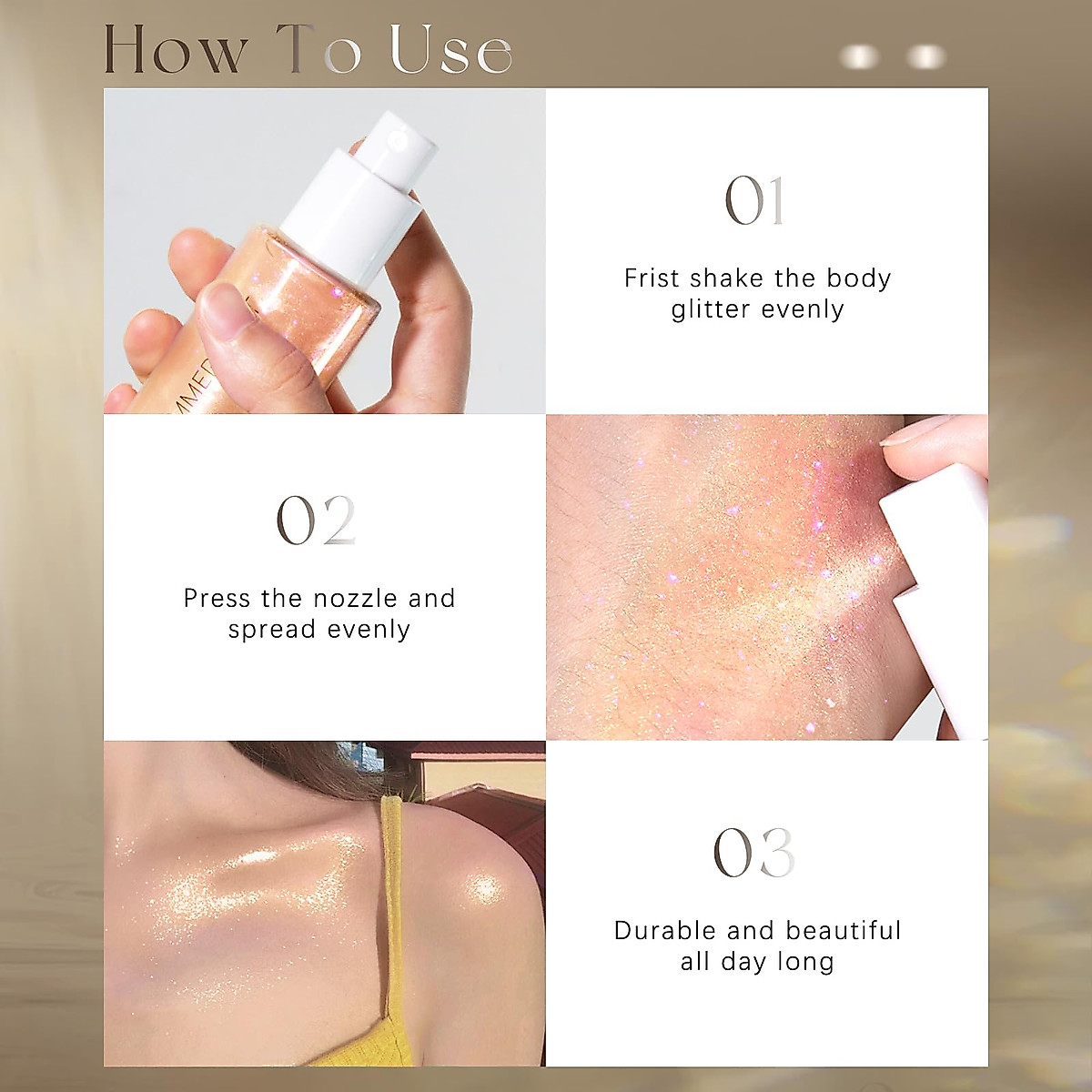 How To Use

01

Frist shake the body glitter evenly

02

Press the nozzle and spread evenly

03

Durable and beautiful all day long