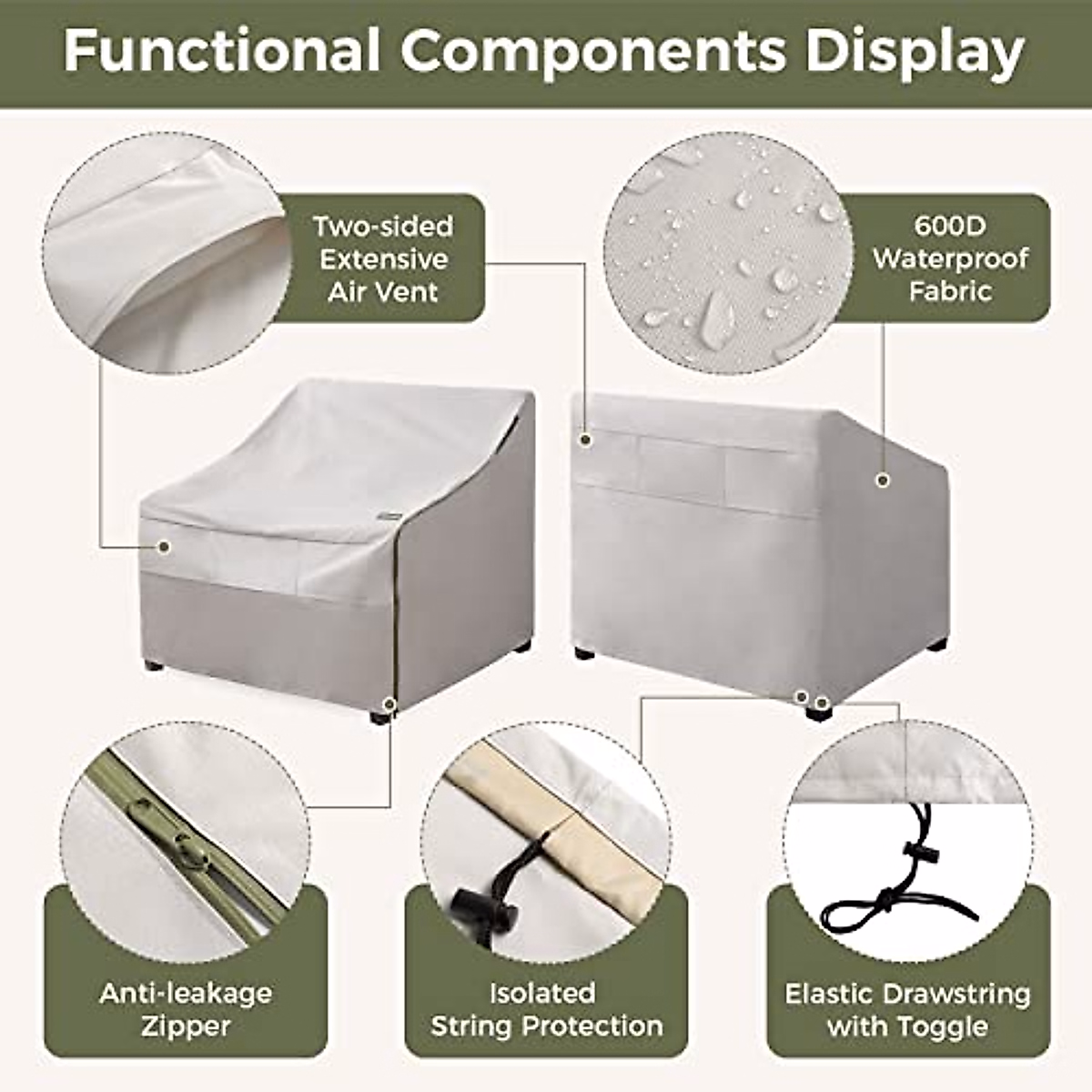 Functional Components Display

Two-sided Extensive Air Vent

600D Waterproof Fabric

Anti-leakage Zipper

Isolated String Protection

Elastic Drawstring with Toggle