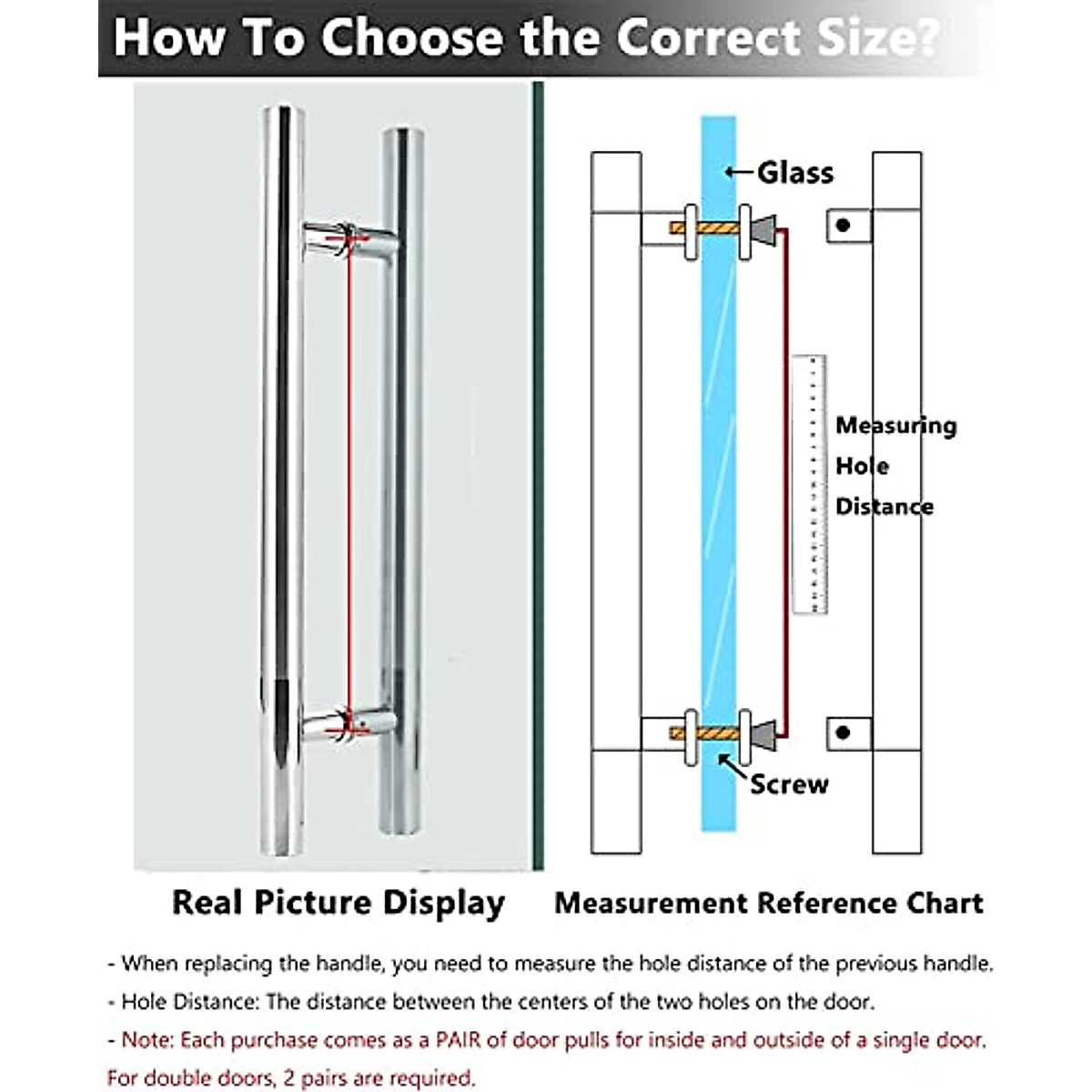 How To Choose the Correct Size?

Glass

Measuring Hole Distance

Screw

Real Picture Display

Measurement Reference Chart

- When replacing the handle, you need to measure the hole distance of the previous handle.
- Hole Distance: The distance between the centers of the two holes on the door.
- Note: Each purchase comes as a PAIR of door pulls for inside and outside of a single door. For double doors, 2 pairs are required.