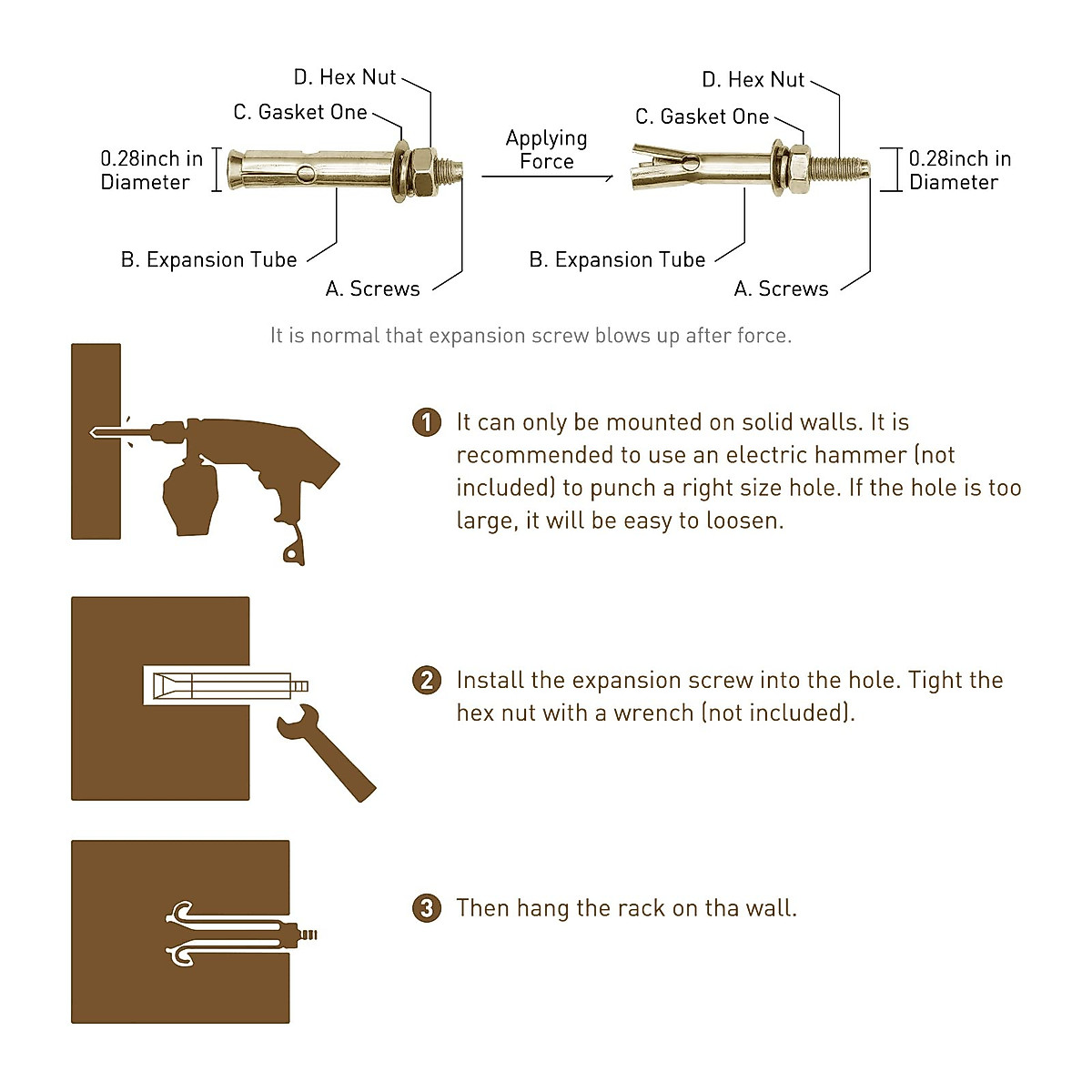 D. Hex Nut
C. Gasket One
0.28inch in Diameter
B. Expansion Tube
A. Screws

Applying Force

D. Hex Nut
C. Gasket One
0.28inch in Diameter
B. Expansion Tube
A. Screws

It is normal that expansion screw blows up after force.

1 It can only be mounted on solid walls. It is recommended to use an electric hammer (not included) to punch a right size hole. If the hole is too large, it will be easy to loosen.

2 Install the expansion screw into the hole. Tight the hex nut with a wrench (not included).

3 Then hang the rack on tha wall.