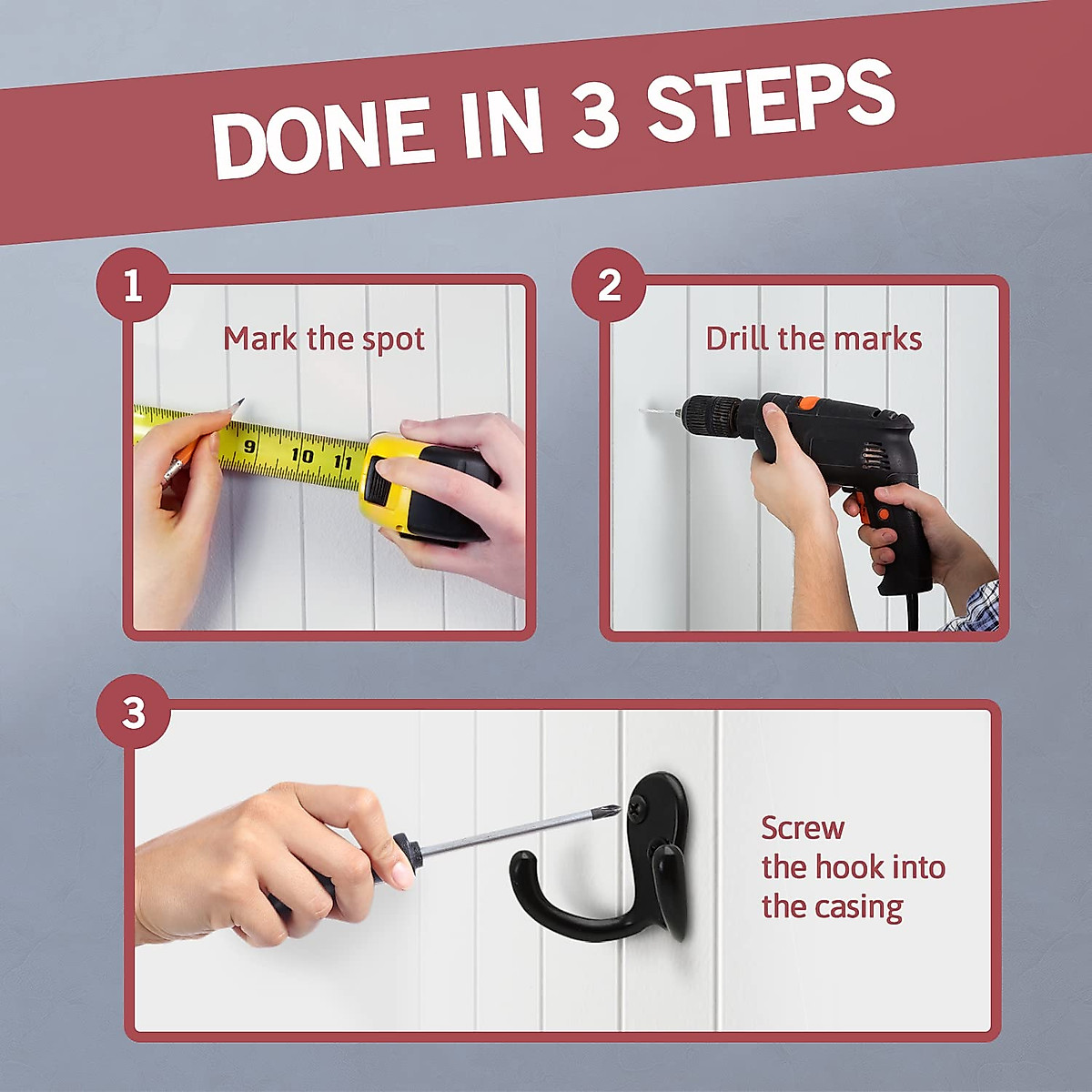 DONE IN 3 STEPS

1

Mark the spot

9 10 11

2

Drill the marks

3

Screw the hook into the casing