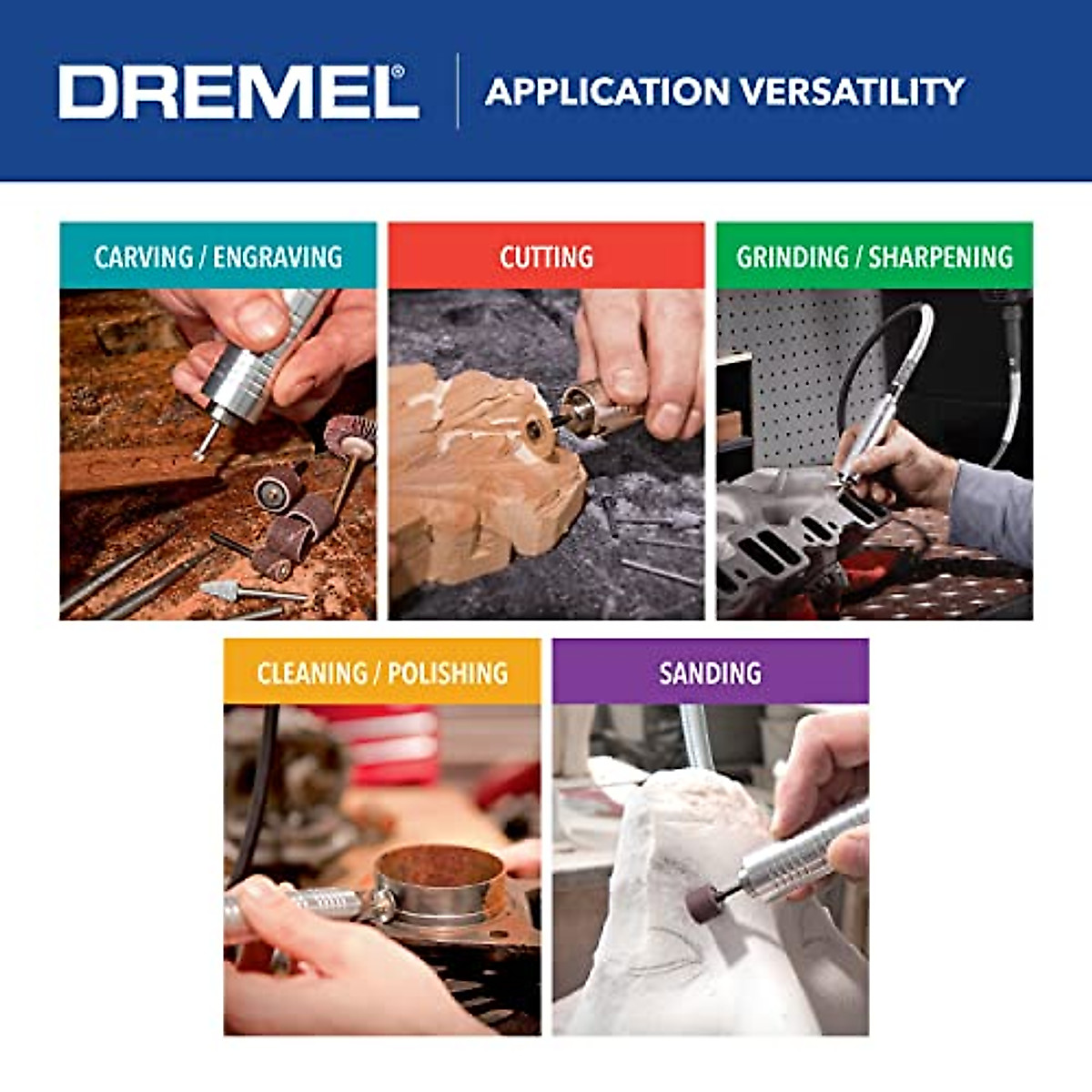 DREMEL®

APPLICATION VERSATILITY

CARVING / ENGRAVING

CUTTING

GRINDING / SHARPENING

CLEANING / POLISHING

SANDING