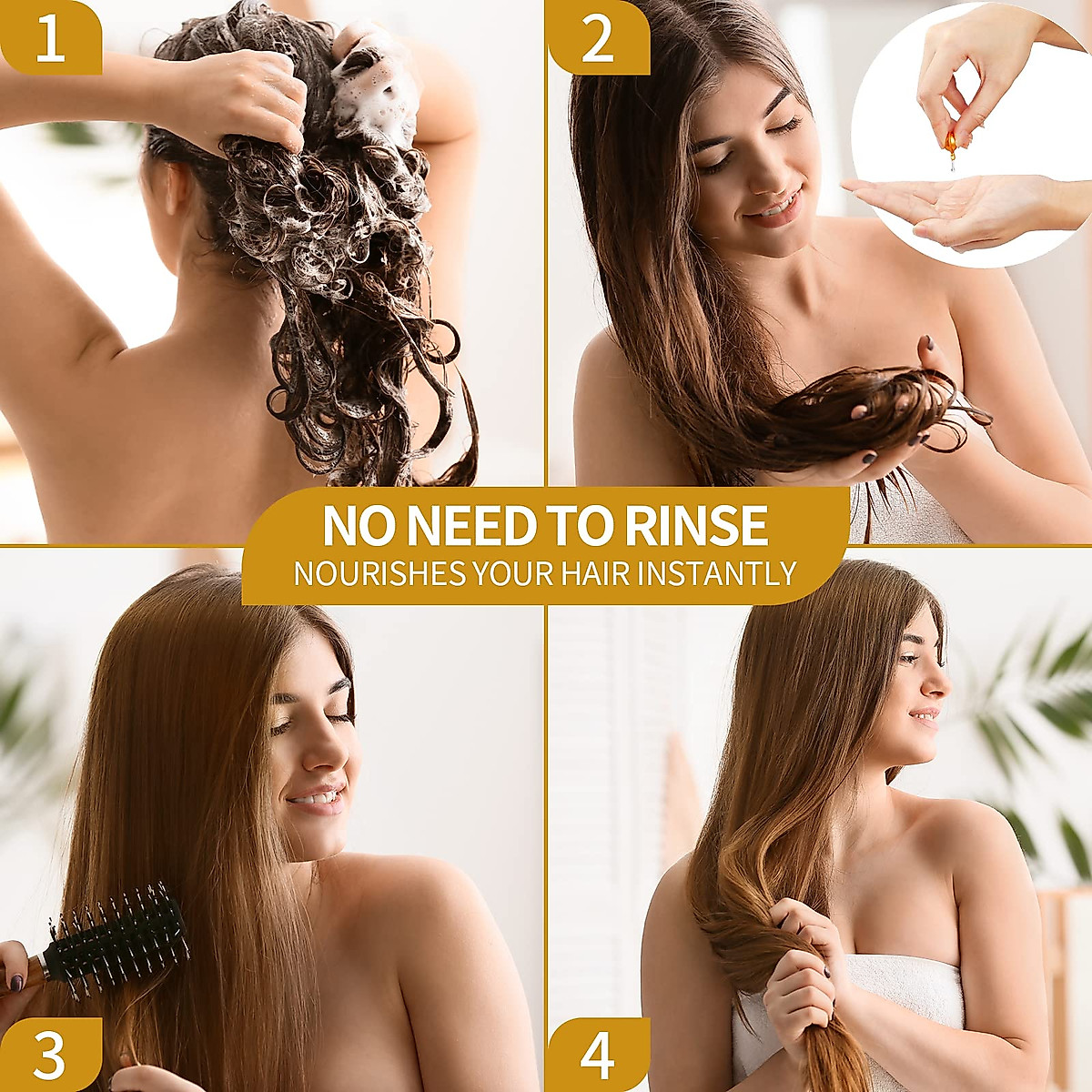 1

2

NO NEED TO RINSE
NOURISHES YOUR HAIR INSTANTLY

3

4