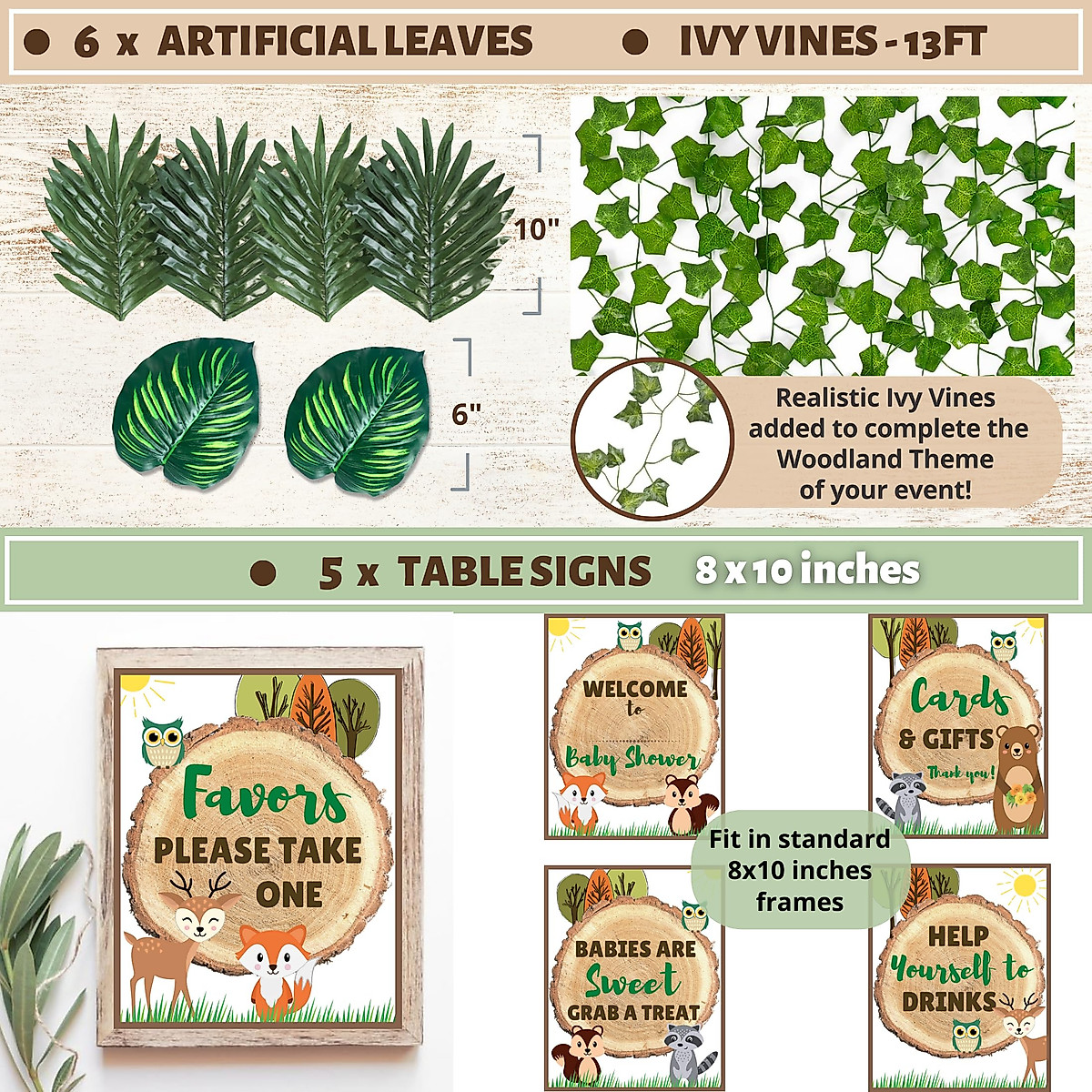 ● 6 x ARTIFICIAL LEAVES ● IVY VINES - 13FT

10"

6"

Realistic Ivy Vines added to complete the Woodland Theme of your event!

● 5 x TABLE SIGNS 8 x 10 inches

Favors PLEASE TAKE ONE

WELCOME to Baby Shower

Cards & GIFTS Thank you!

Fit in standard 8x10 inches frames

BABIES ARE Sweet GRAB A TREAT

HELP Yourself to DRINKS