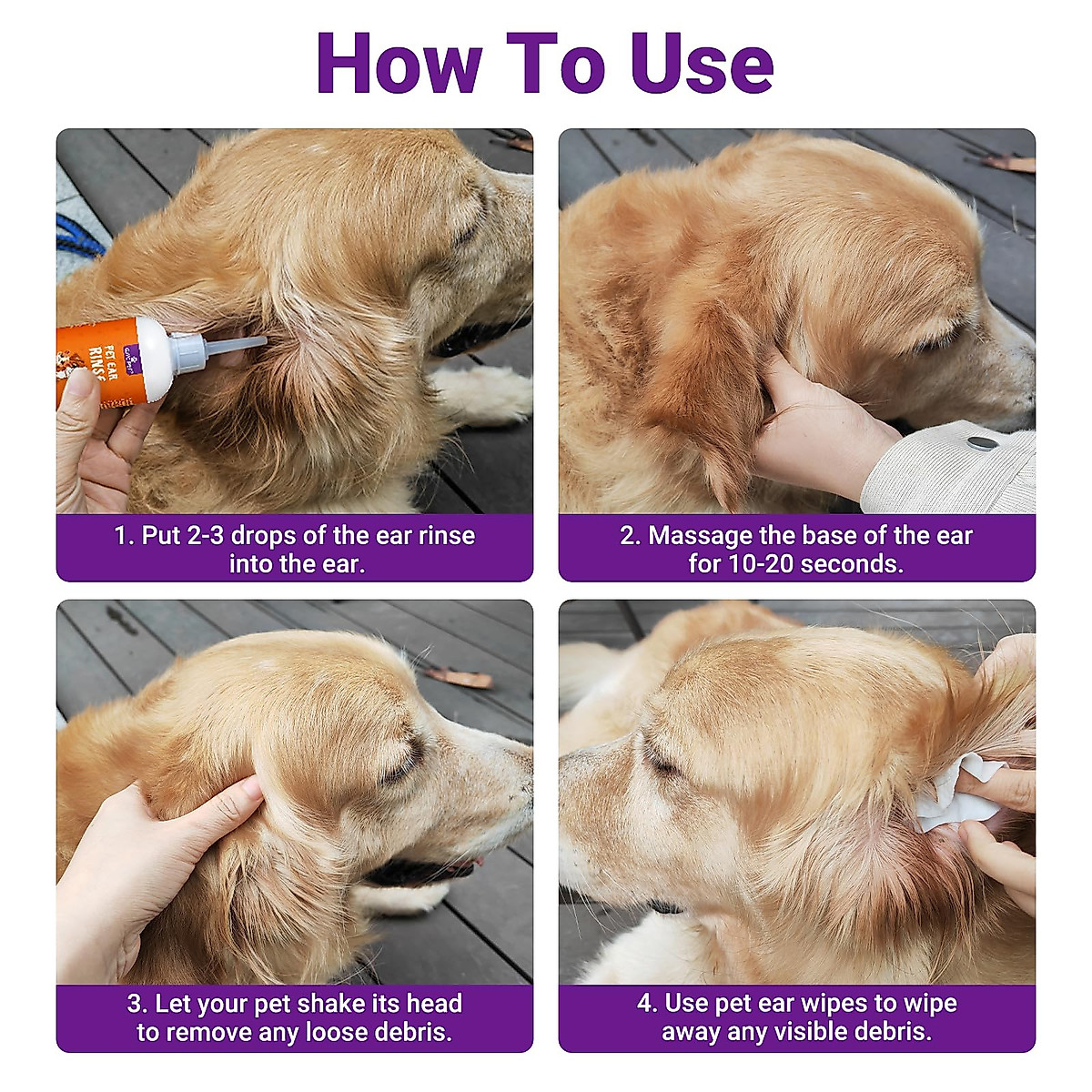 How To Use

PET EAR RINSE

1. Put 2-3 drops of the ear rinse into the ear.

2. Massage the base of the ear for 10-20 seconds.

3. Let your pet shake its head to remove any loose debris.

4. Use pet ear wipes to wipe away any visible debris.