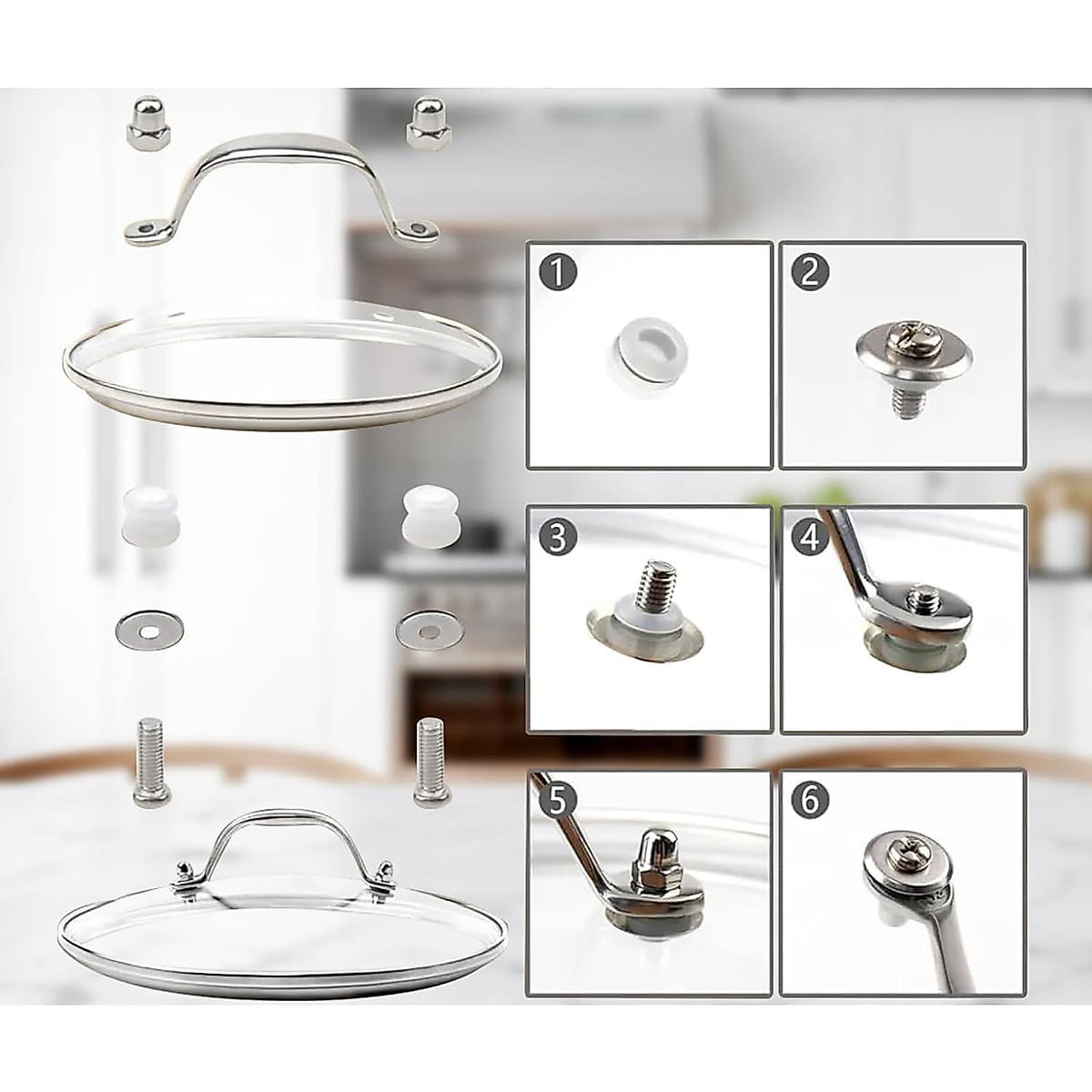 1
2
3
4
5
6