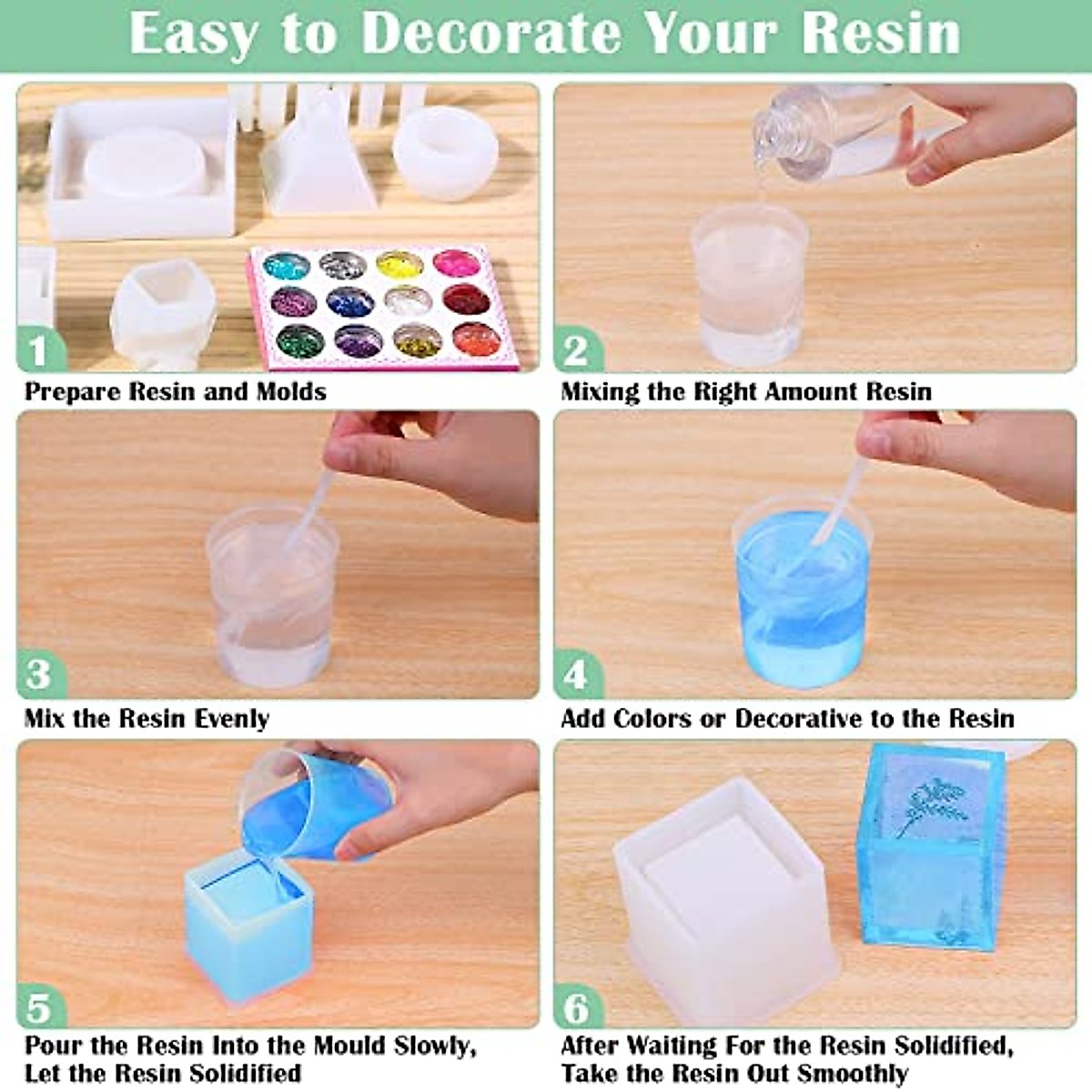 Easy to Decorate Your Resin

1
Prepare Resin and Molds

2
Mixing the Right Amount Resin

3
Mix the Resin Evenly

4
Add Colors or Decorative to the Resin

5
Pour the Resin Into the Mould Slowly, Let the Resin Solidified

6
After Waiting For the Resin Solidified, Take the Resin Out Smoothly