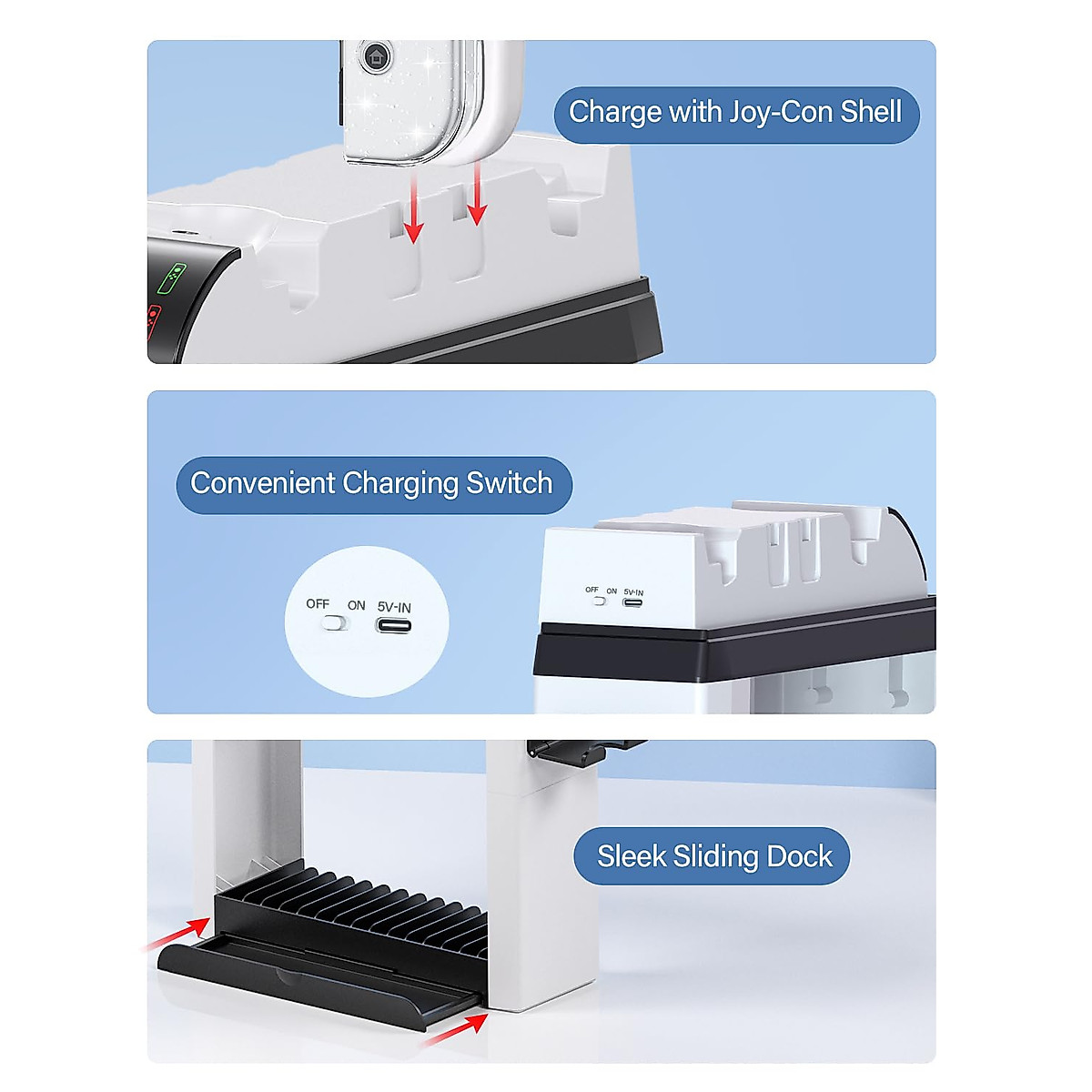 Charge with Joy-Con Shell

Convenient Charging Switch

OFF ON 5V-IN

OFF ON 5V-IN

Sleek Sliding Dock