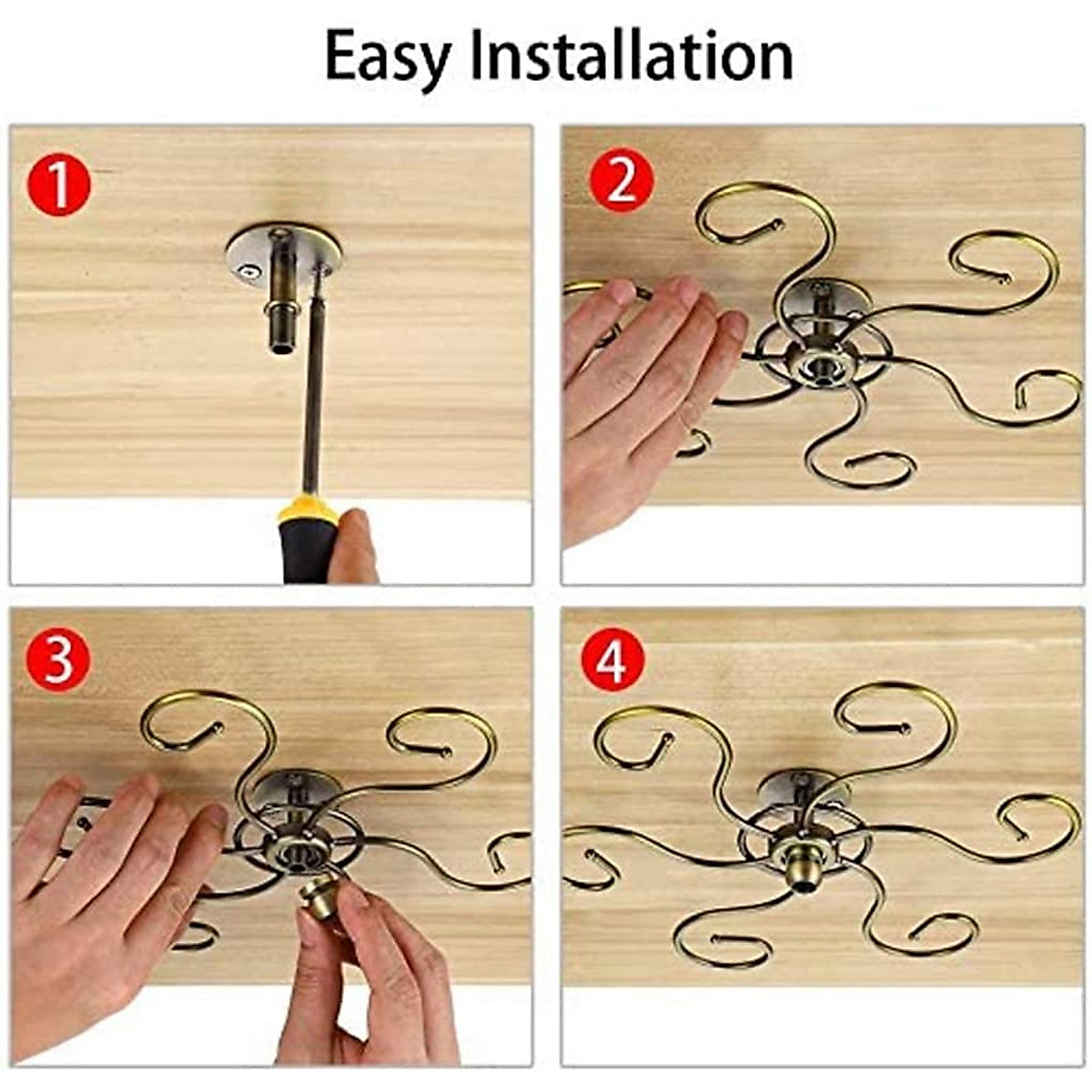 Easy Installation

1

2

3

4