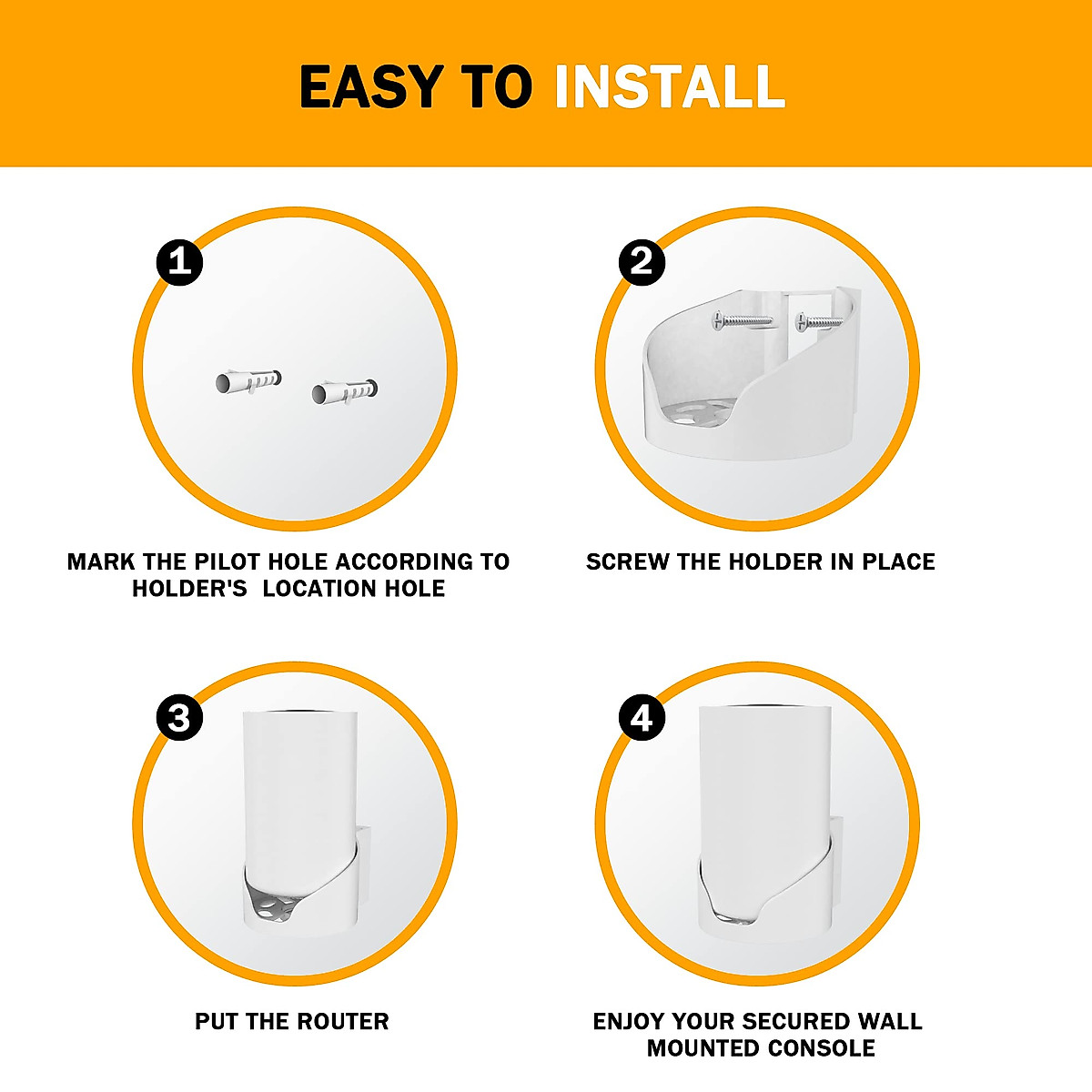 EASY TO INSTALL

1

MARK THE PILOT HOLE ACCORDING TO HOLDER'S LOCATION HOLE

2

SCREW THE HOLDER IN PLACE

3

PUT THE ROUTER

4

ENJOY YOUR SECURED WALL MOUNTED CONSOLE