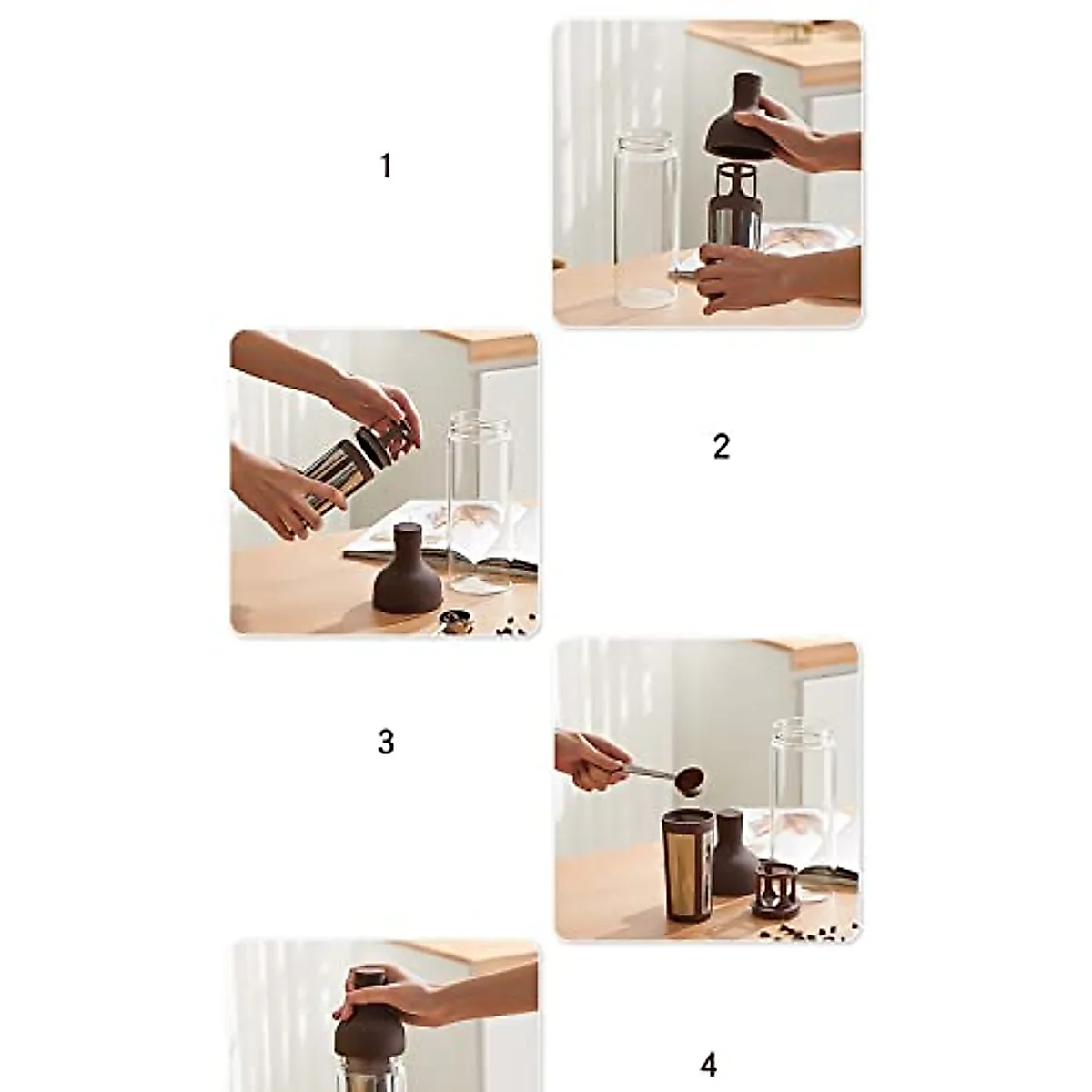 1

2

3

4