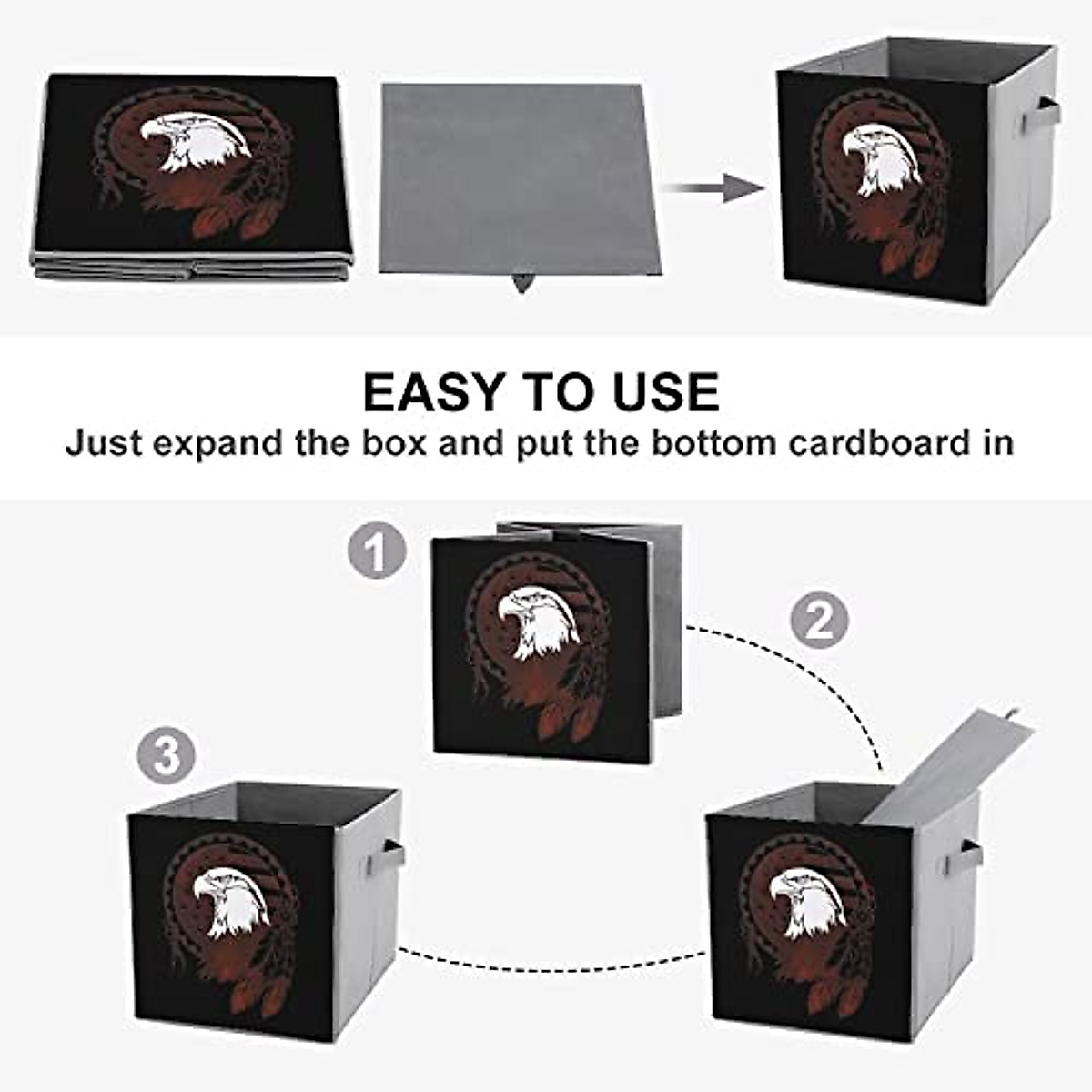 EASY TO USE
Just expand the box and put the bottom cardboard in

1

2

3