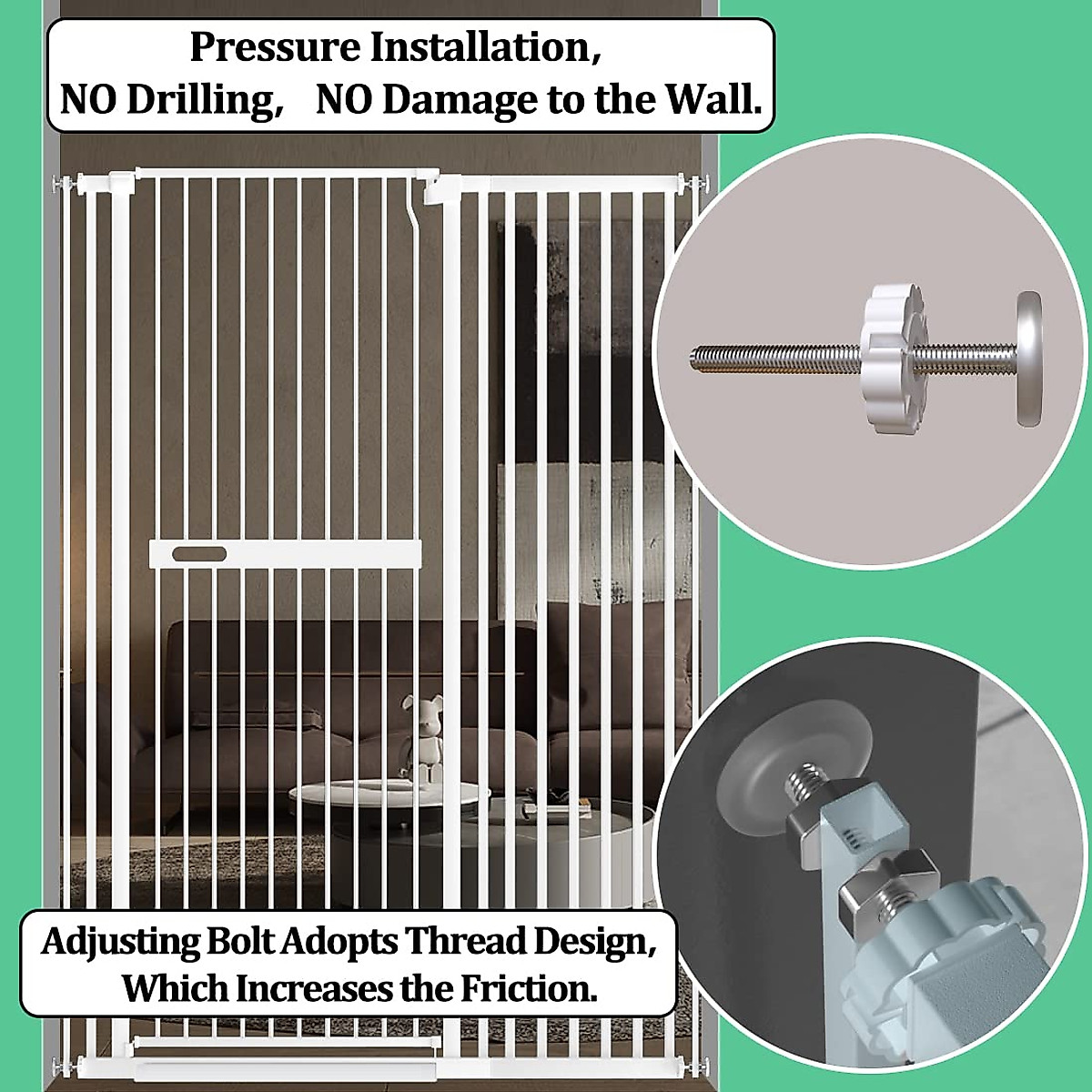 Pressure Installation,
NO Drilling, NO Damage to the Wall.

Adjusting Bolt Adopts Thread Design,
Which Increases the Friction.