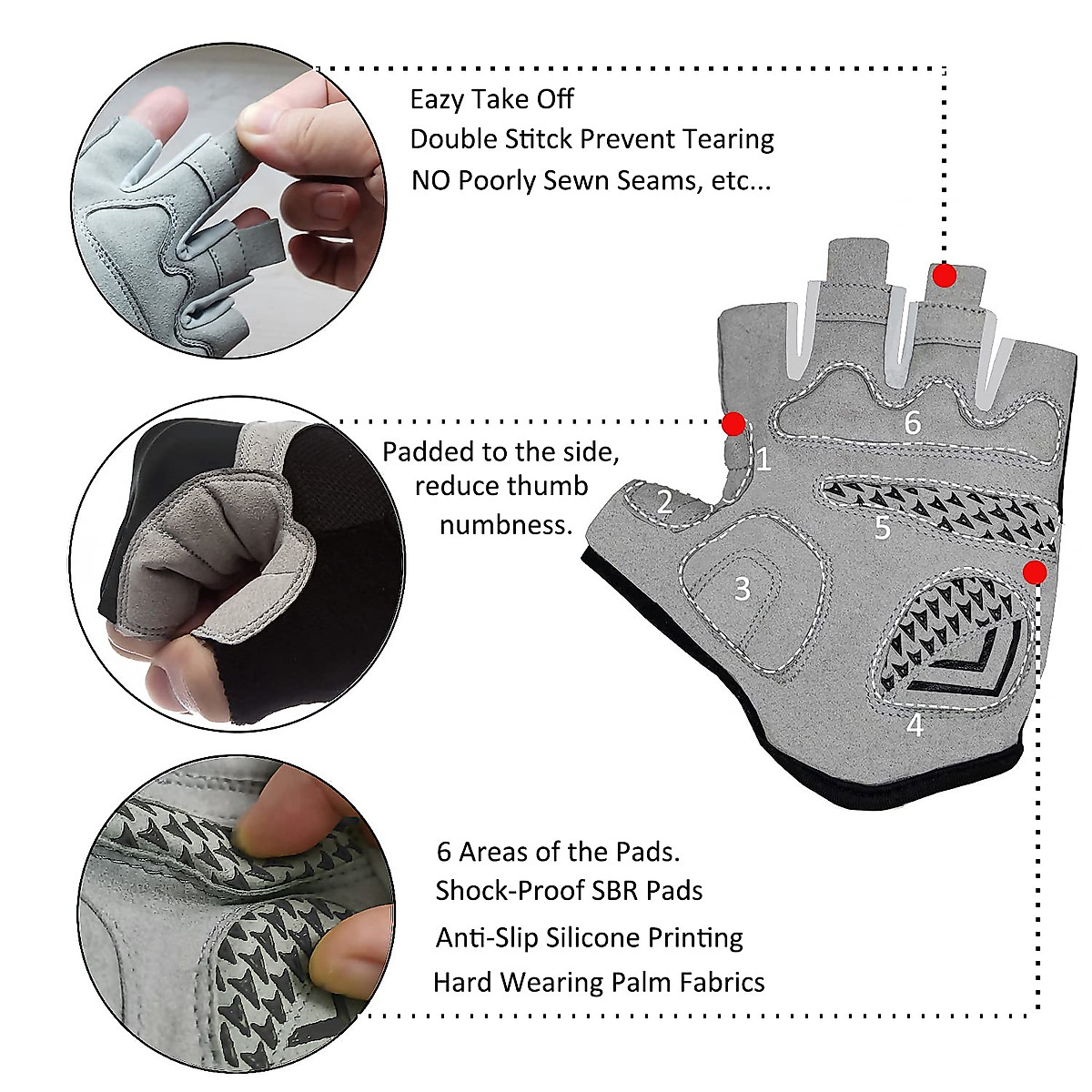 Eazy Take Off
Double Stitck Prevent Tearing
NO Poorly Sewn Seams, etc...

Padded to the side, reduce thumb numbness.

6
1
2
5
3
4

6 Areas of the Pads.
Shock-Proof SBR Pads
Anti-Slip Silicone Printing
Hard Wearing Palm Fabrics