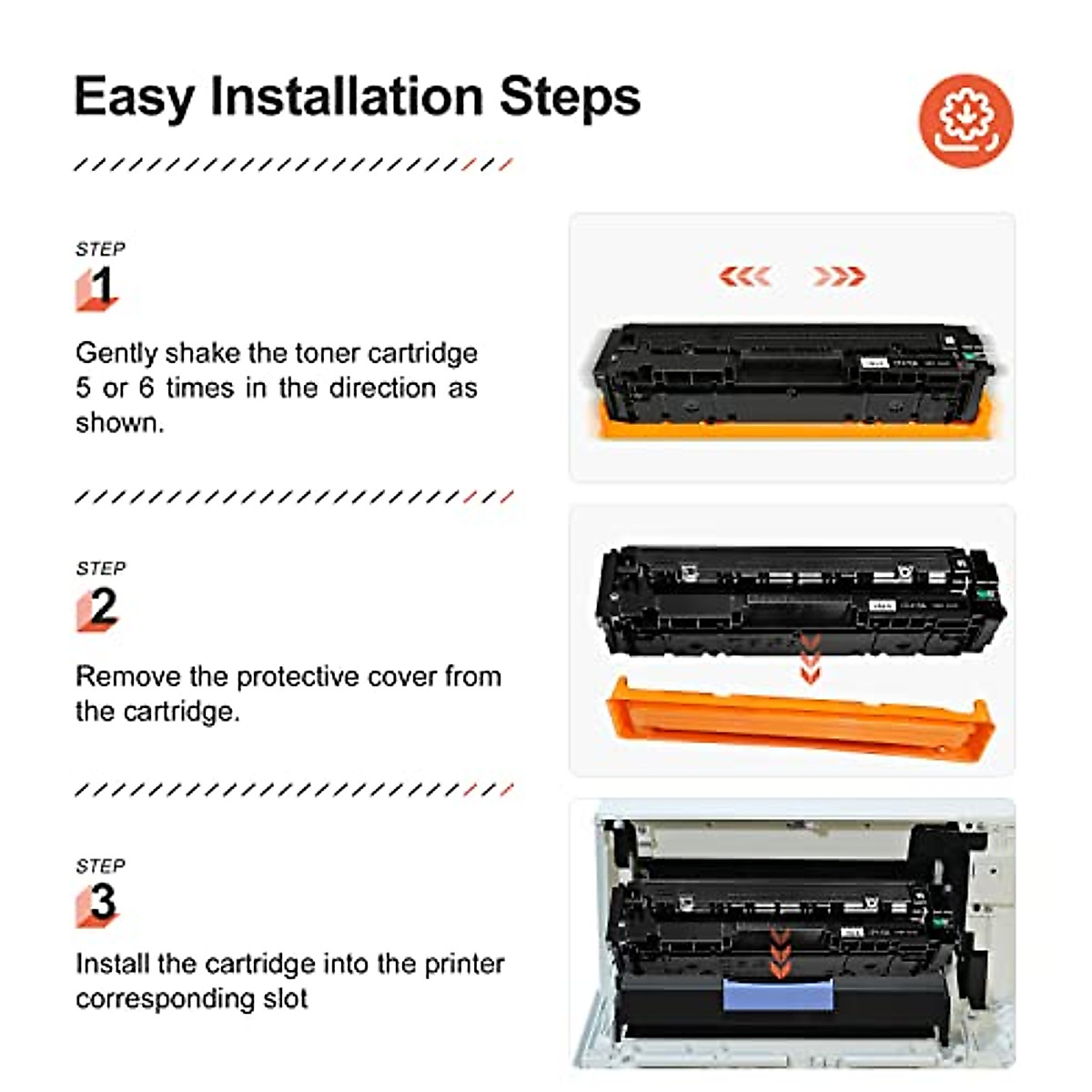 Easy Installation Steps

STEP
1

Gently shake the toner cartridge 5 or 6 times in the direction as shown.

STEP
2

Remove the protective cover from the cartridge.

STEP
3

Install the cartridge into the printer corresponding slot