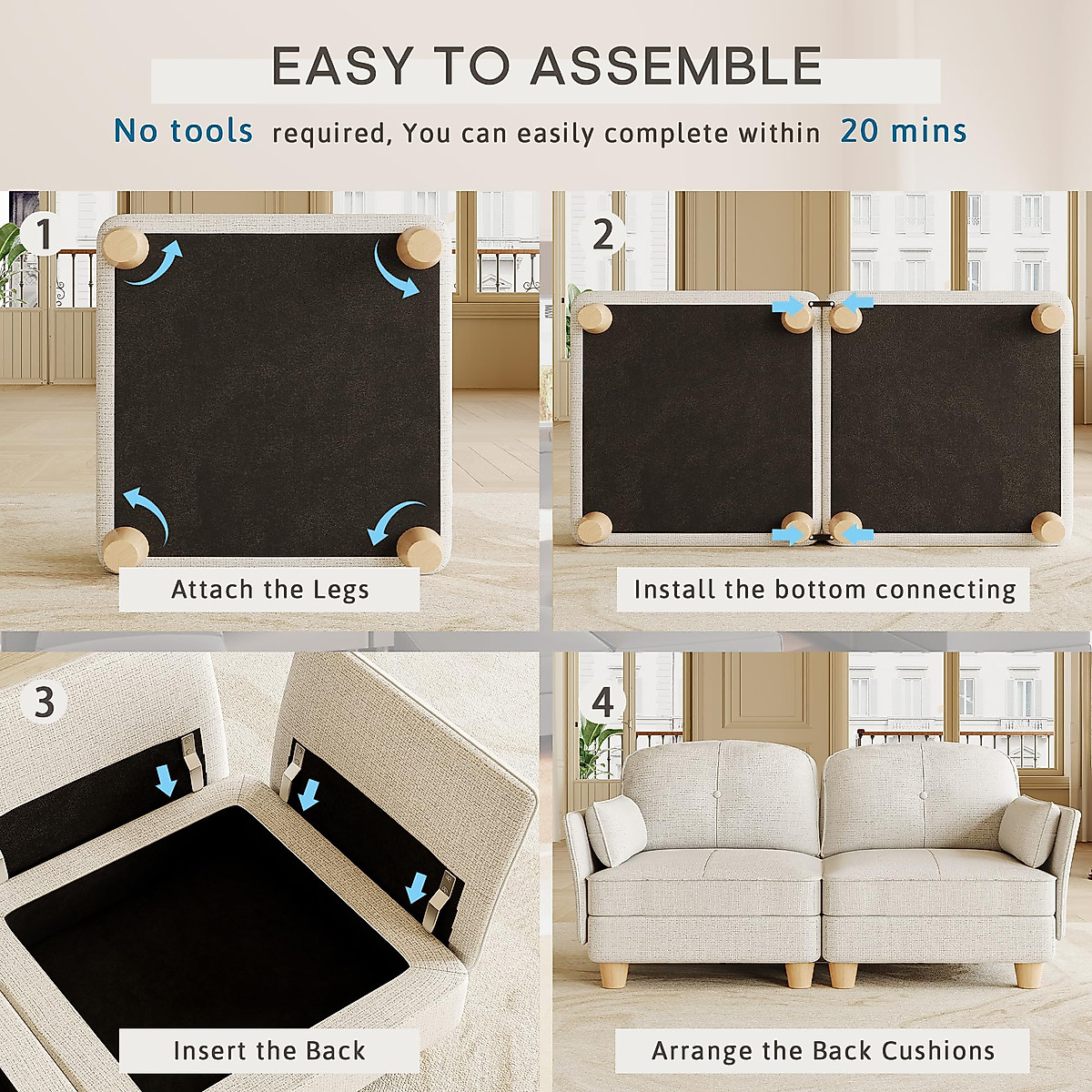 EASY TO ASSEMBLE

No tools required, You can easily complete within 20 mins

1

Attach the Legs

2

Install the bottom connecting

3

Insert the Back

4

Arrange the Back Cushions