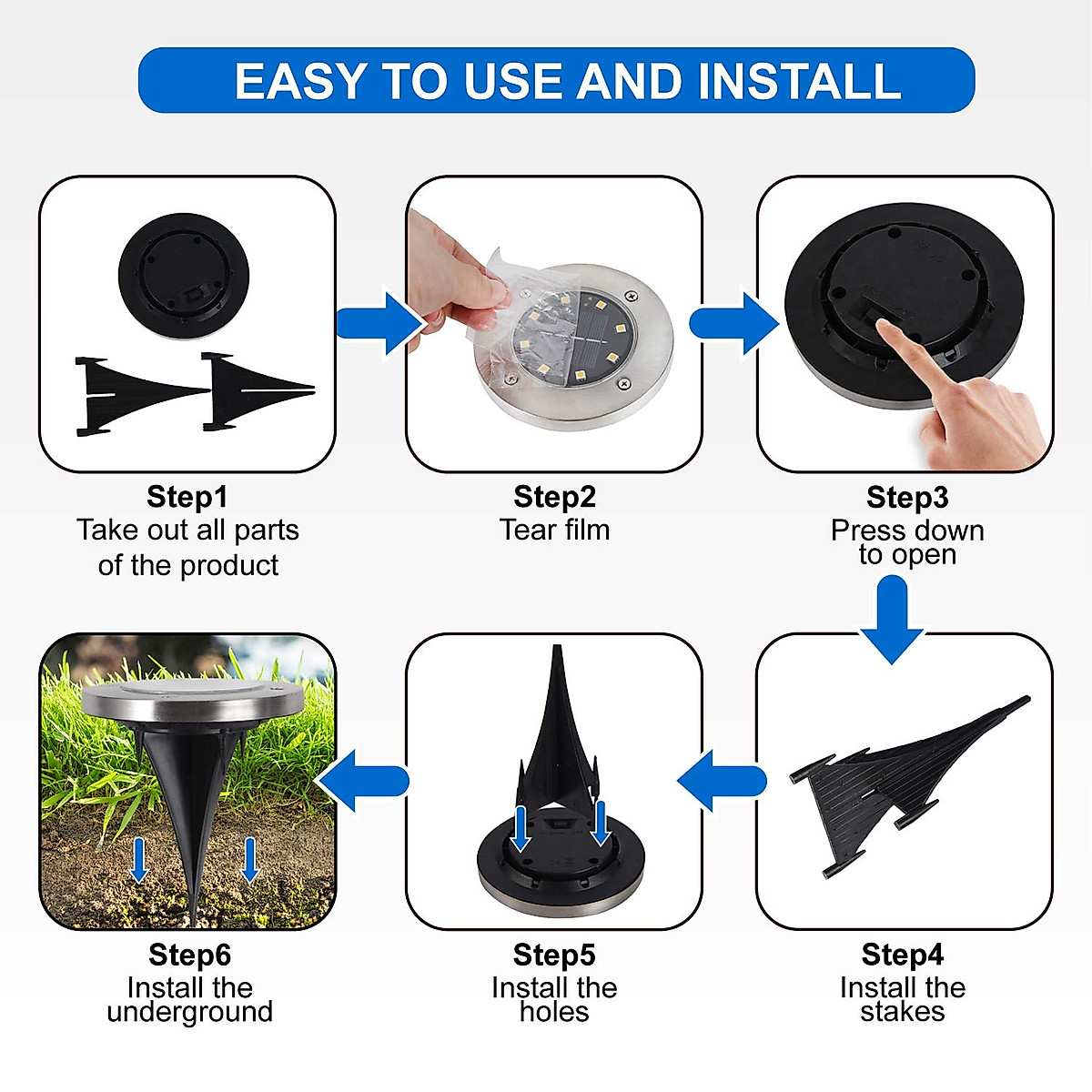 EASY TO USE AND INSTALL

Step1
Take out all parts of the product

Step2
Tear film

Step3
Press down to open

Step4
Install the stakes

Step5
Install the holes

Step6
Install the underground