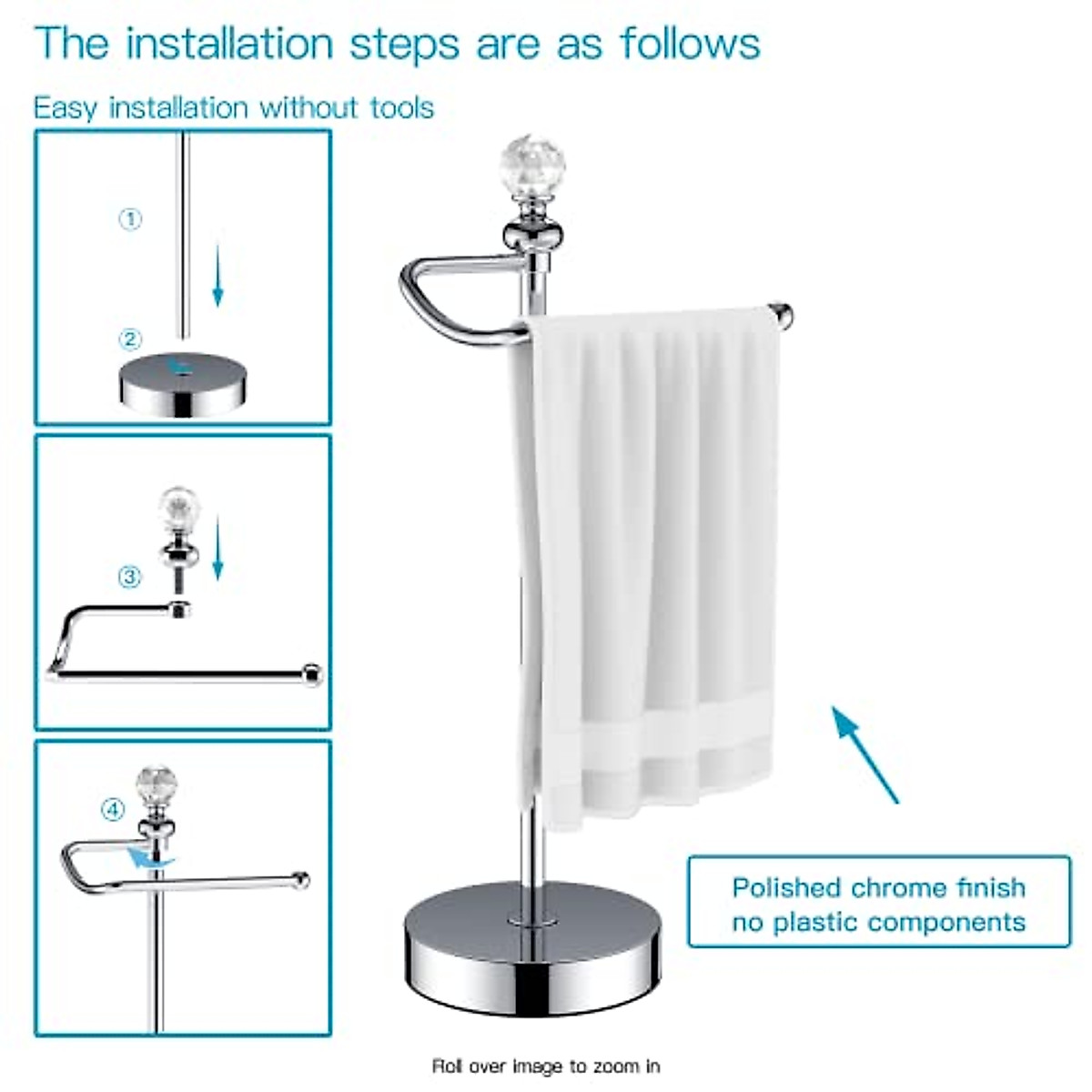 The installation steps are as follows

Easy installation without tools

①

②

③

④

Polished chrome finish
no plastic components

Roll over image to zoom in