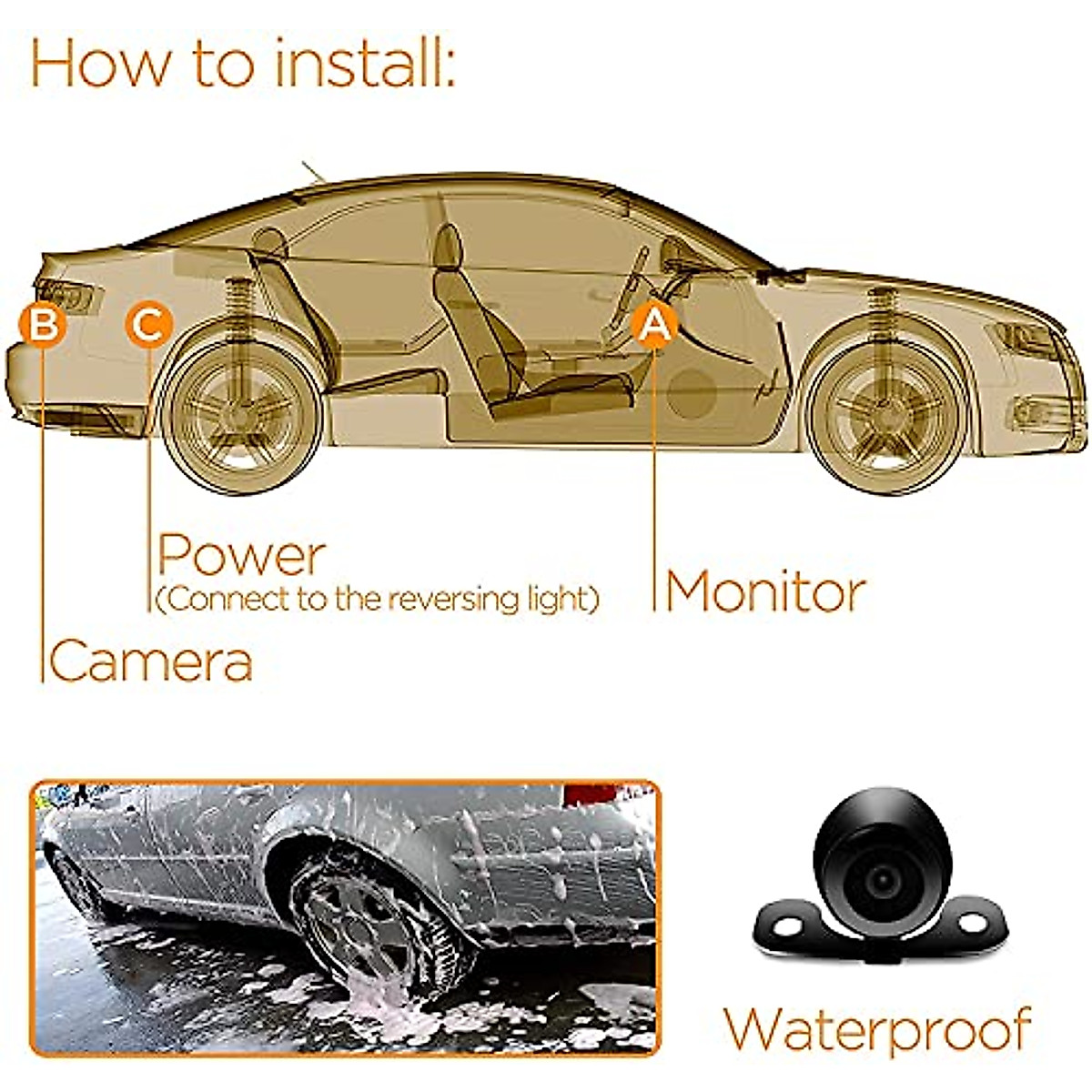 How to install:

B

C

A

Power
(Connect to the reversing light)

Monitor

Camera

Waterproof