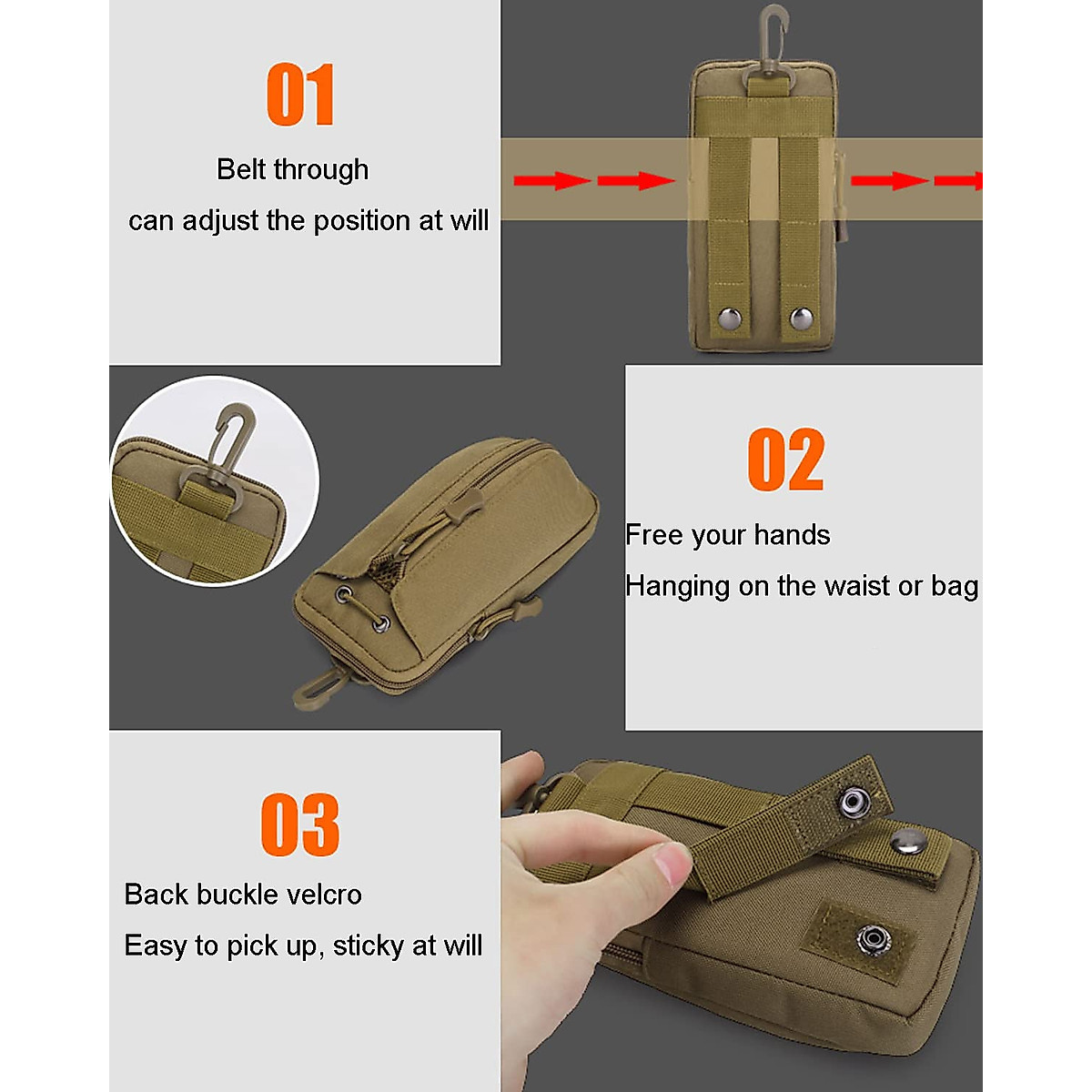 01

Belt through

can adjust the position at will

02

Free your hands

Hanging on the waist or bag

03

Back buckle velcro

Easy to pick up, sticky at will