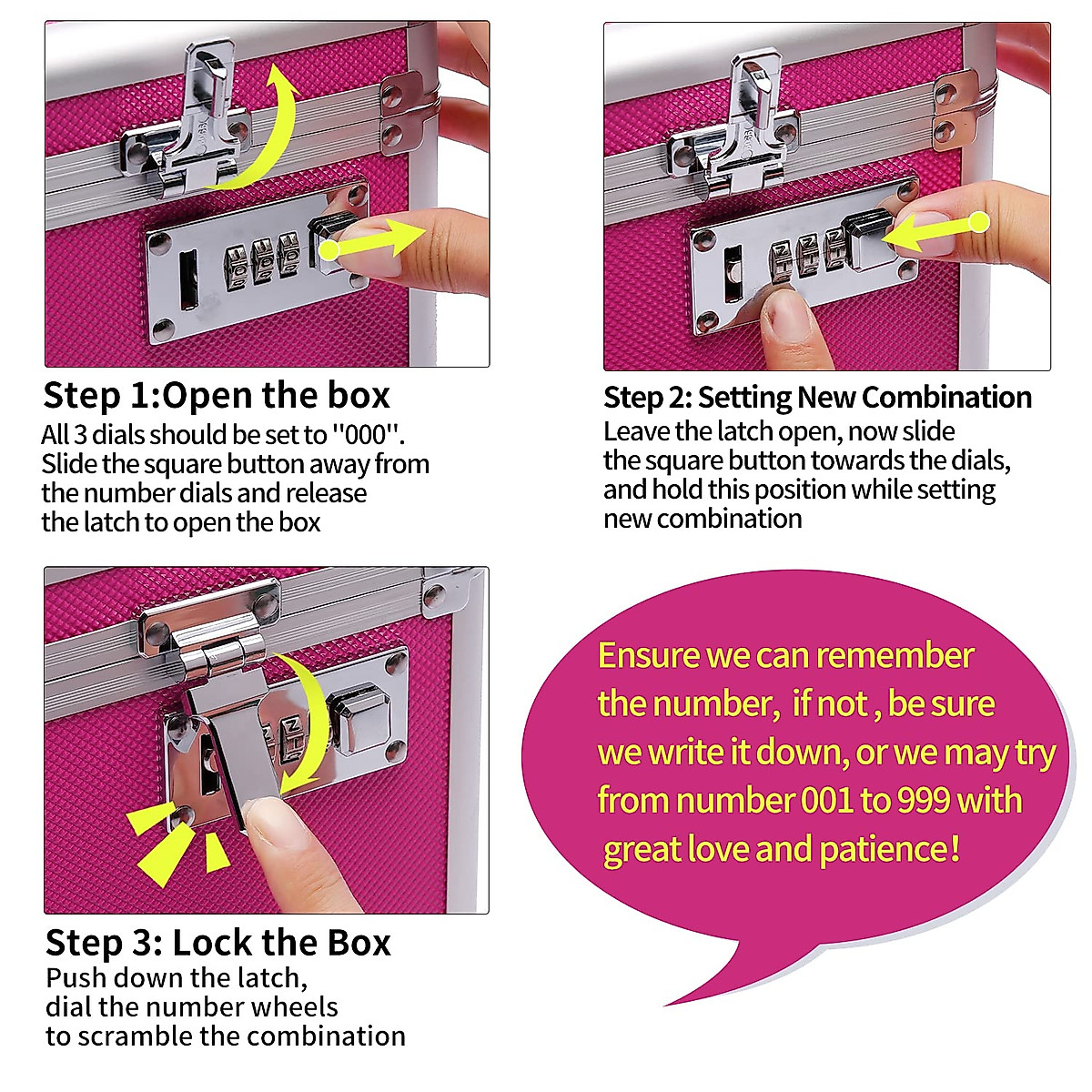 Step 1:Open the box
All 3 dials should be set to "000". Slide the square button away from the number dials and release the latch to open the box

Step 2: Setting New Combination
Leave the latch open, now slide the square button towards the dials, and hold this position while setting new combination

Step 3: Lock the Box
Push down the latch, dial the number wheels to scramble the combination

Ensure we can remember the number, if not , be sure we write it down, or we may try from number 001 to 999 with great love and patience!