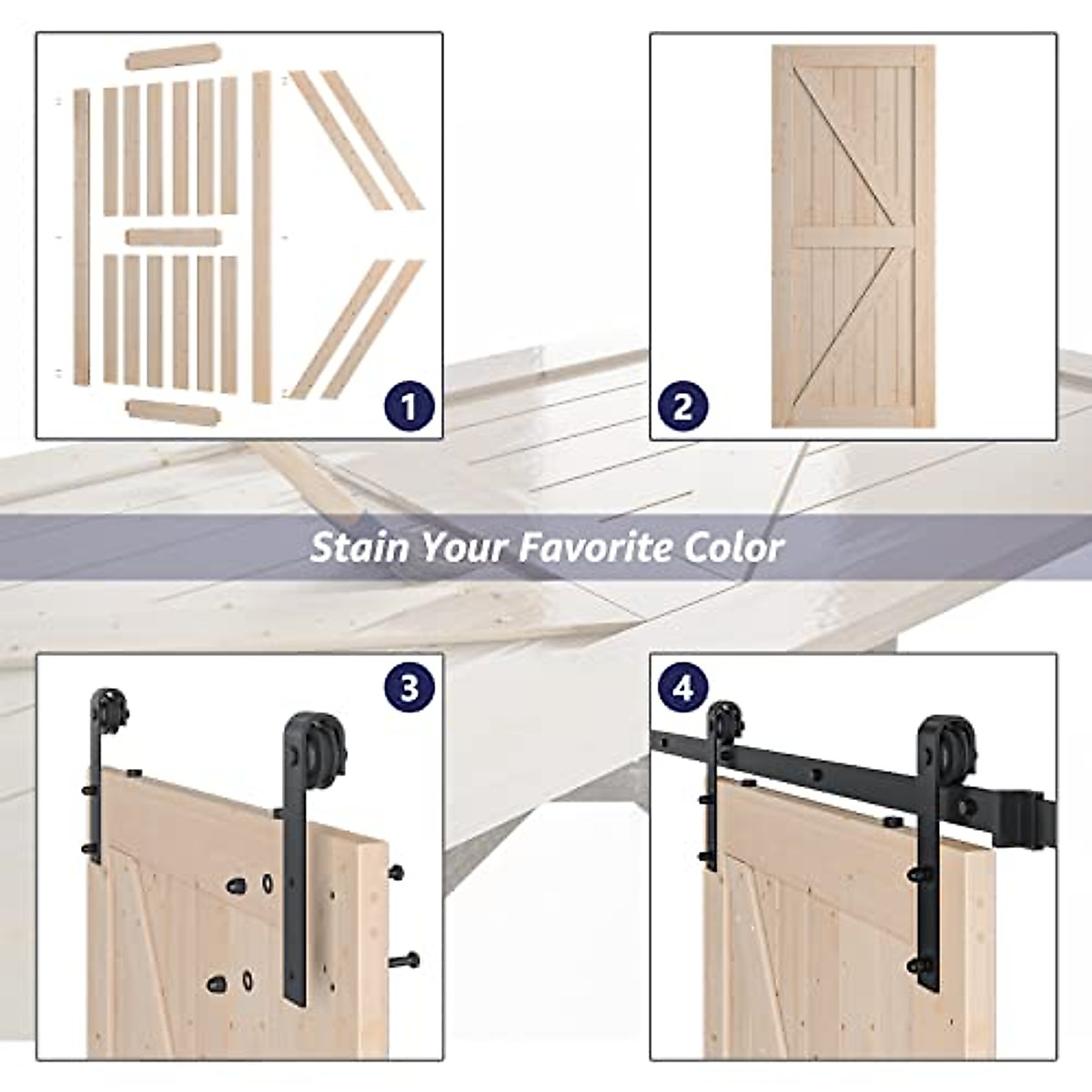 1

2

Stain Your Favorite Color

3

4