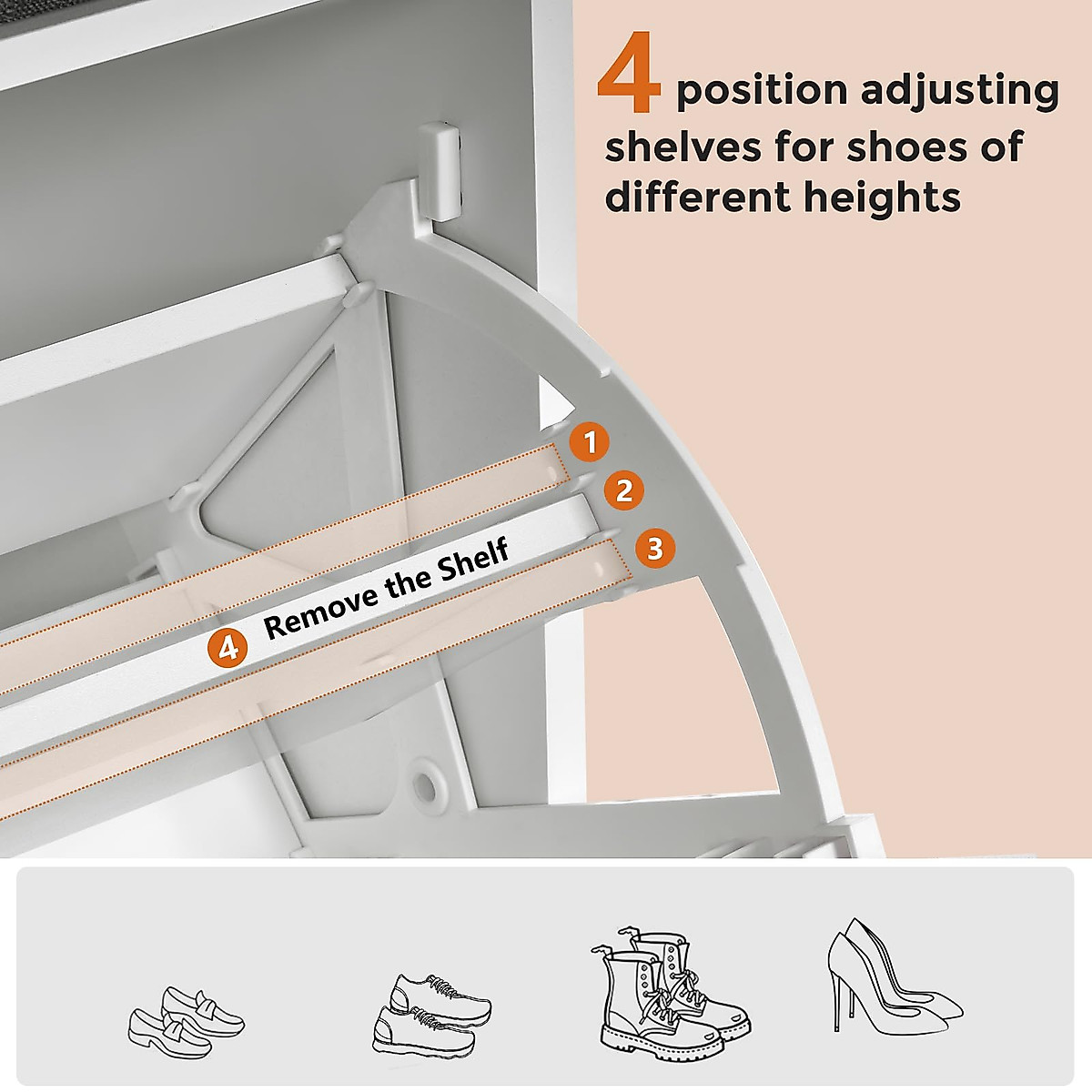 4 position adjusting shelves for shoes of different heights

1

2

3

4 Remove the Shelf