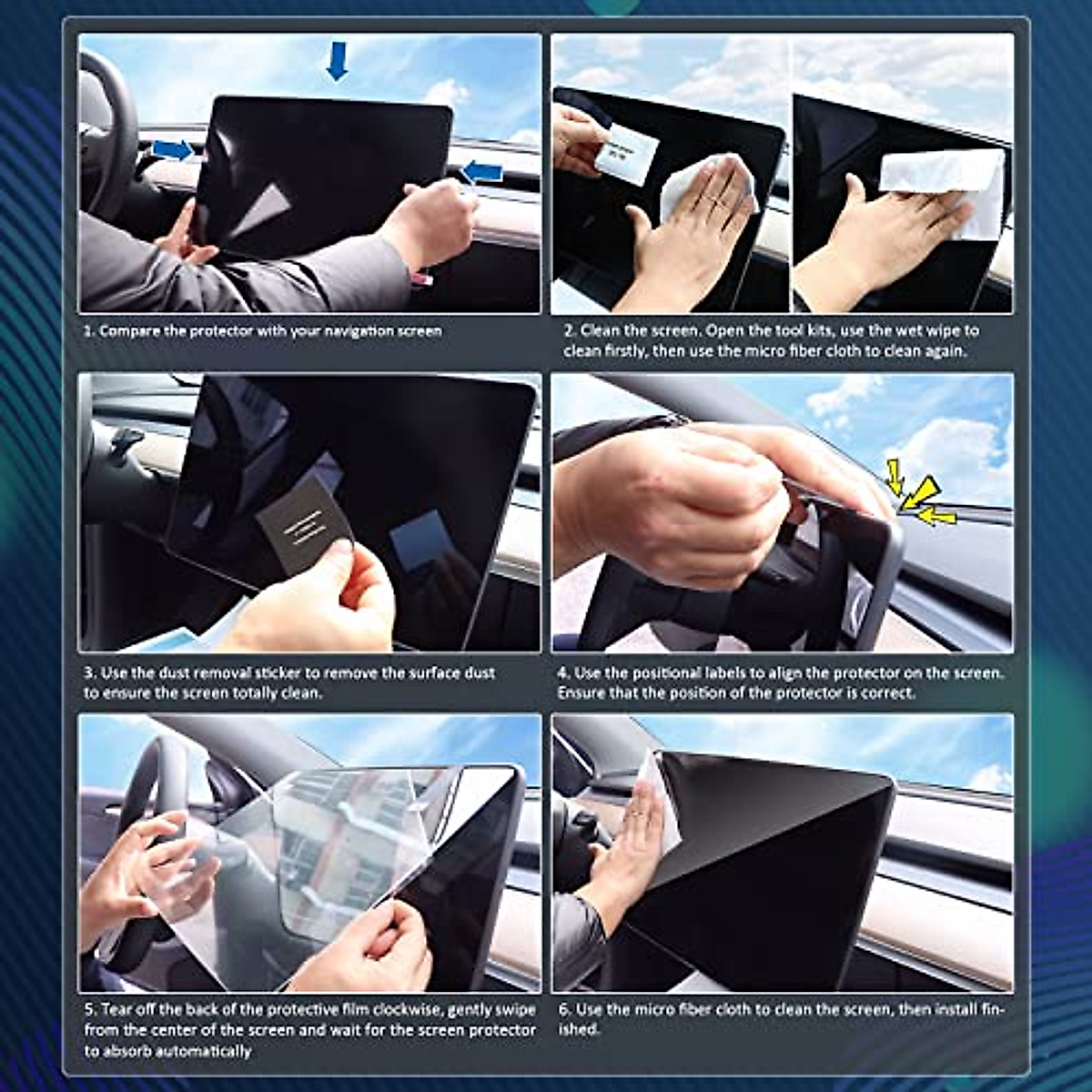 1. Compare the protector with your navigation screen

2. Clean the screen. Open the tool kits, use the wet wipe to clean firstly, then use the micro fiber cloth to clean again.

3. Use the dust removal sticker to remove the surface dust to ensure the screen totally clean.

4. Use the positional labels to align the protector on the screen. Ensure that the position of the protector is correct.

5. Tear off the back of the protective film clockwise, gently swipe from the center of the screen and wait for the screen protector to absorb automatically

6. Use the micro fiber cloth to clean the screen, then install finished.