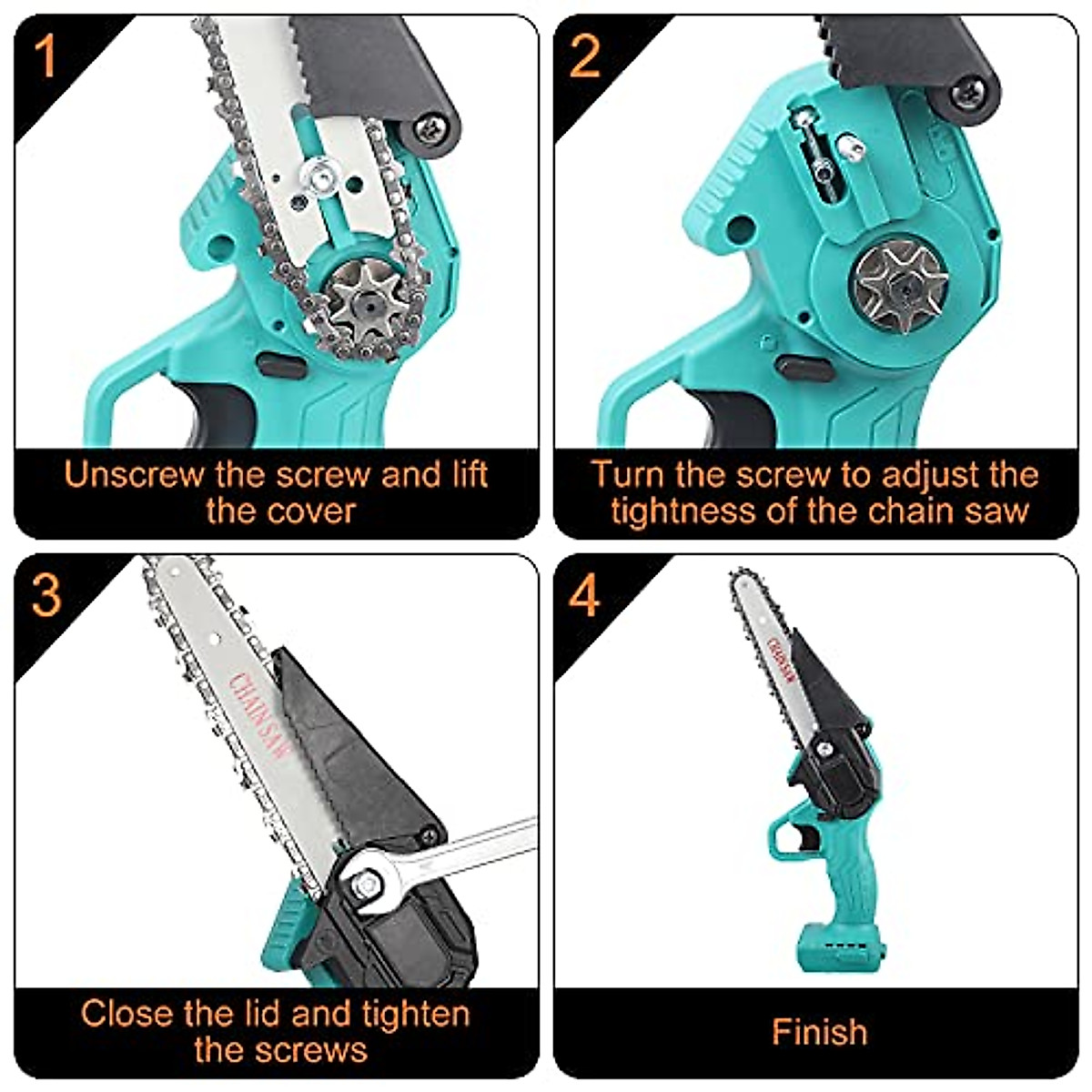 1

Unscrew the screw and lift the cover

2

Turn the screw to adjust the tightness of the chain saw

3

CHAIN SAW

Close the lid and tighten the screws

4

CHAIN SAW

Finish