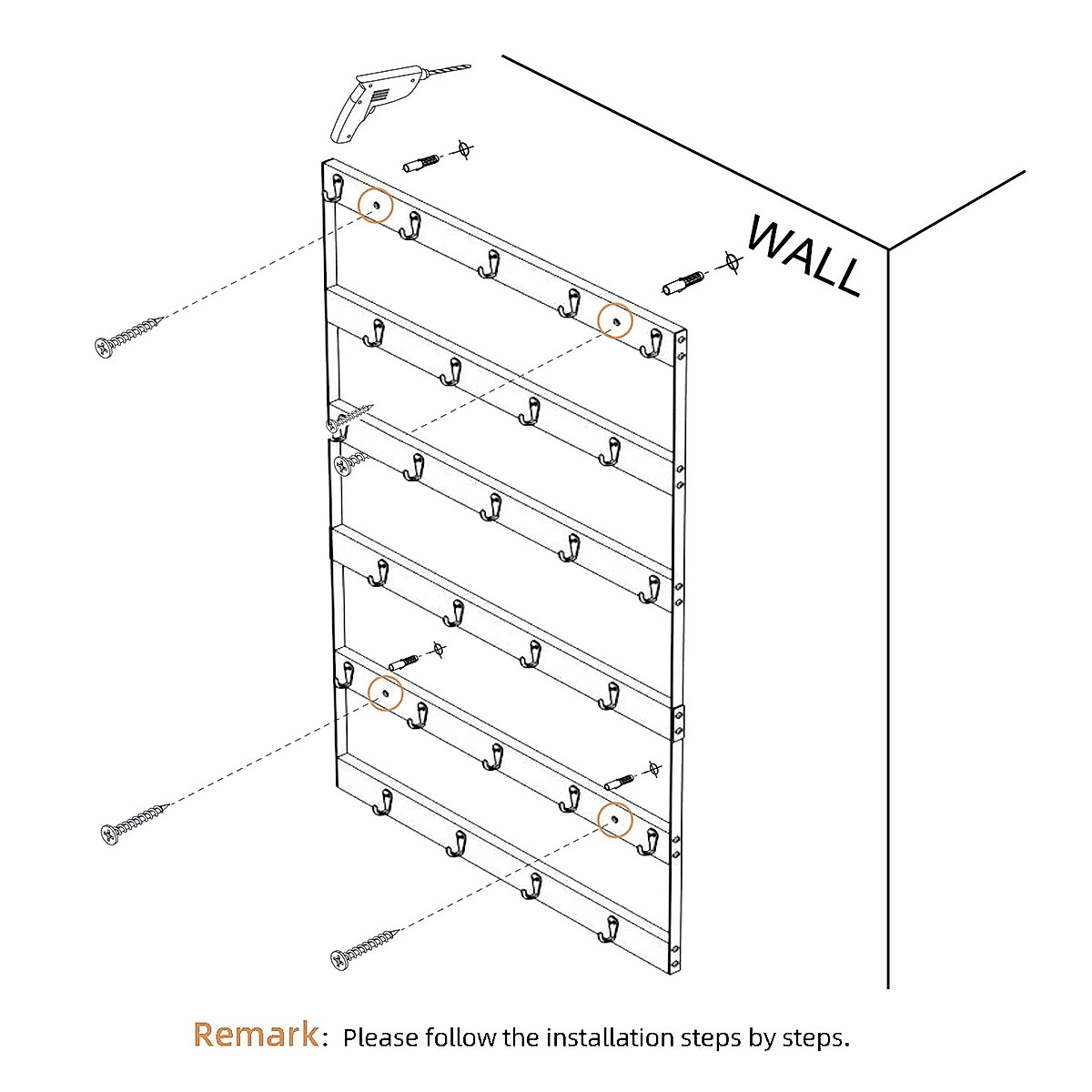 WALL

Remark: Please follow the installation steps by steps.