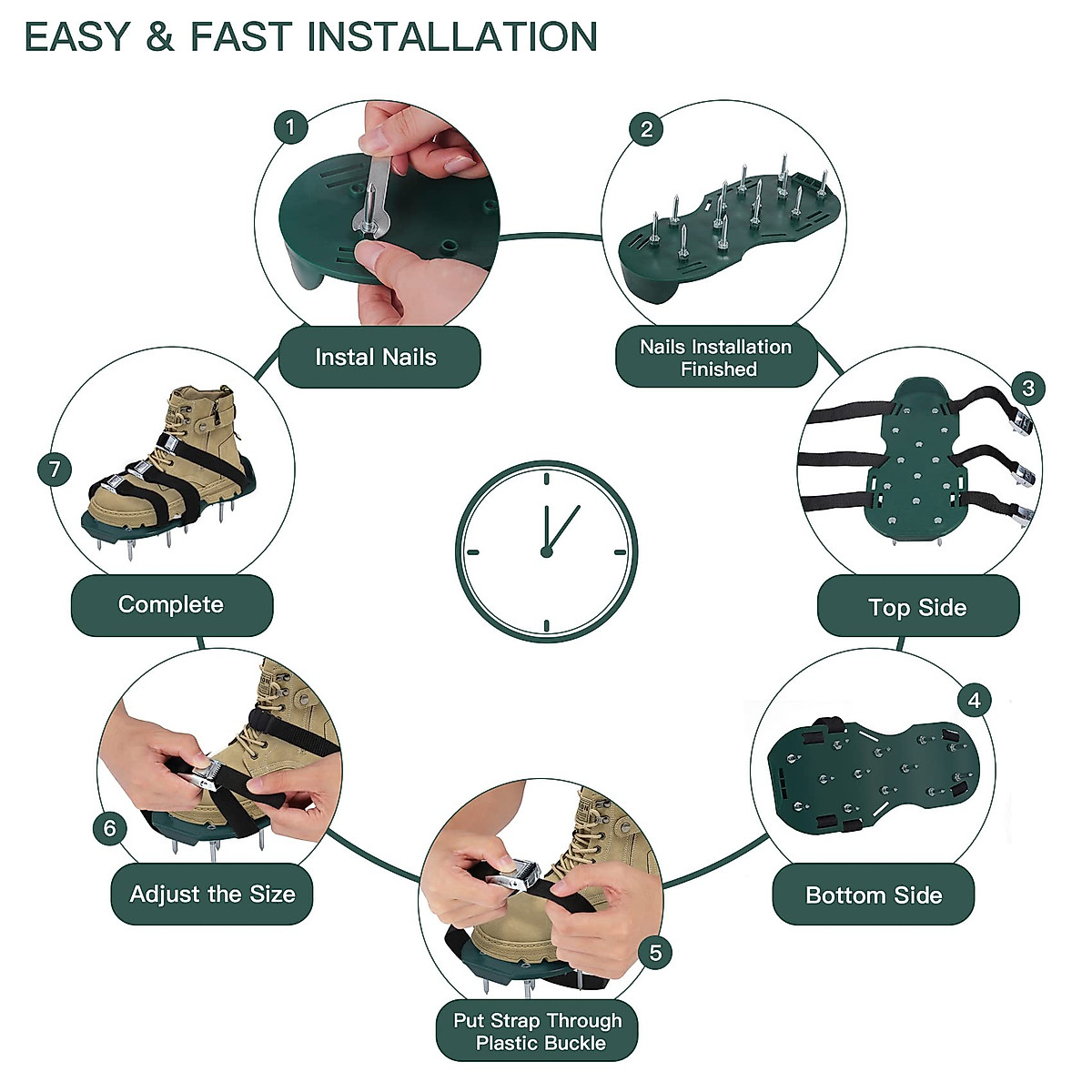 EASY & FAST INSTALLATION

1
Instal Nails

2
Nails Installation Finished

3
Top Side

4
Bottom Side

5
Put Strap Through Plastic Buckle

6
Adjust the Size

7
Complete