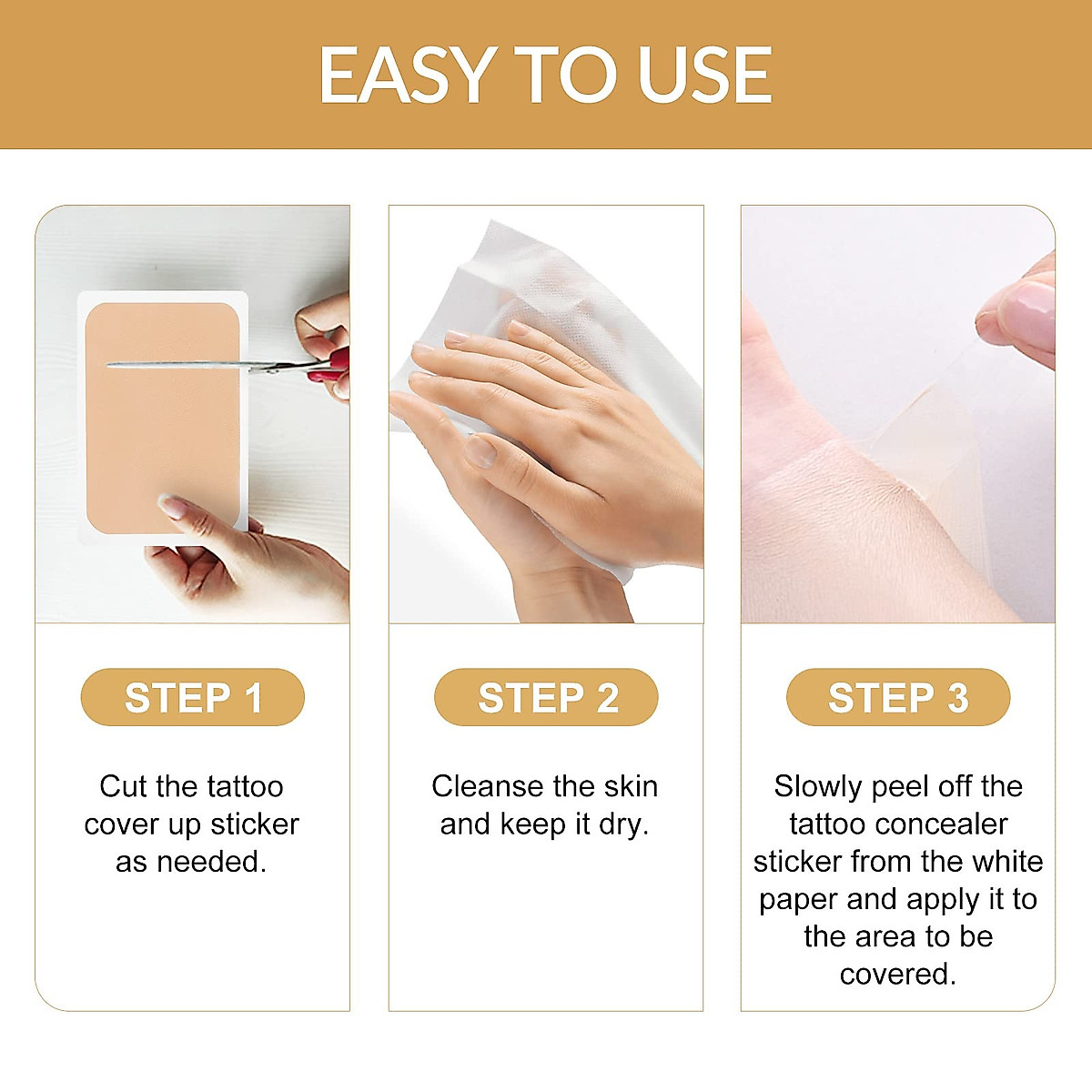 EASY TO USE

STEP 1

Cut the tattoo cover up sticker as needed.

STEP 2

Cleanse the skin and keep it dry.

STEP 3

Slowly peel off the tattoo concealer sticker from the white paper and apply it to the area to be covered.