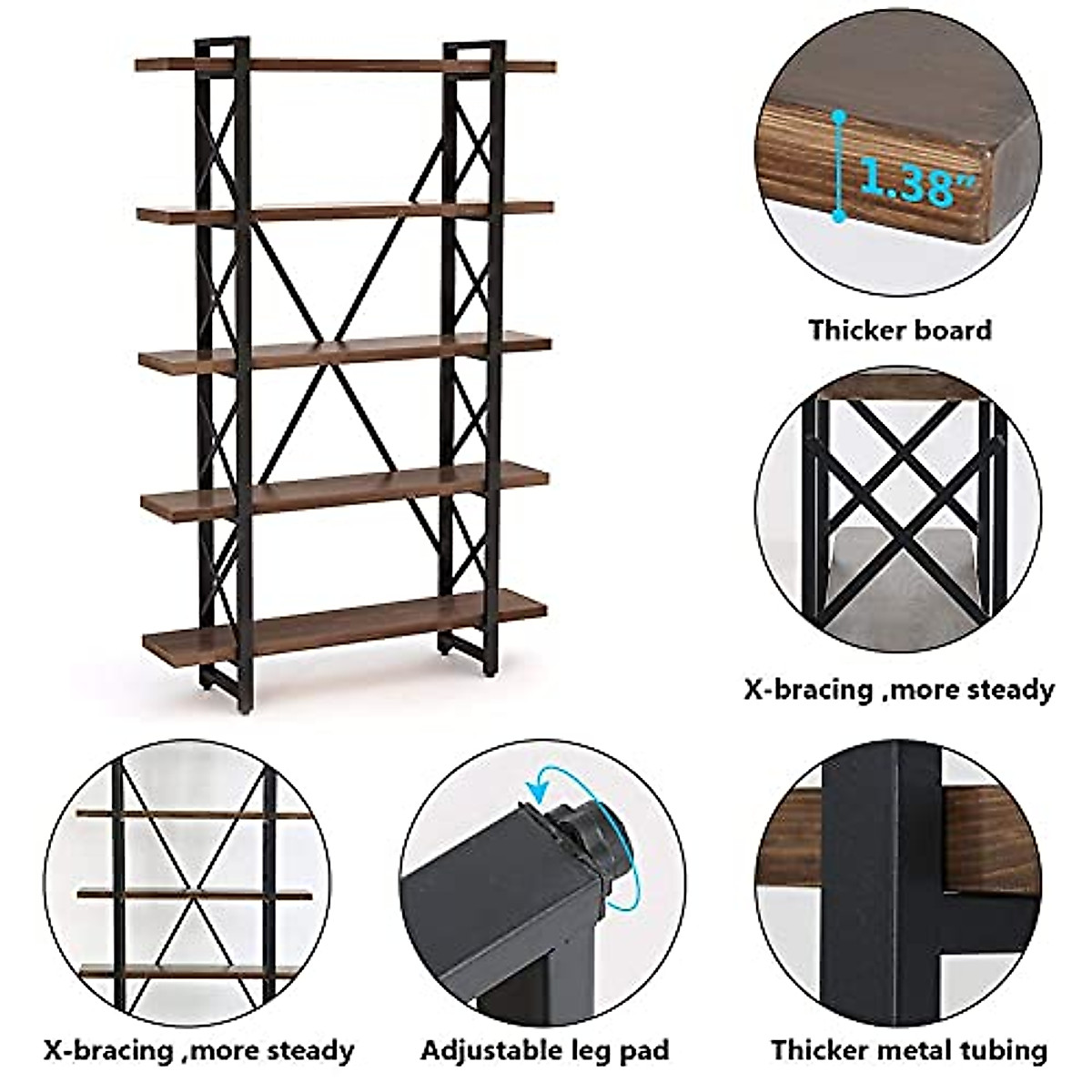 1.38"

Thicker board

X-bracing ,more steady

X-bracing ,more steady

Adjustable leg pad

Thicker metal tubing