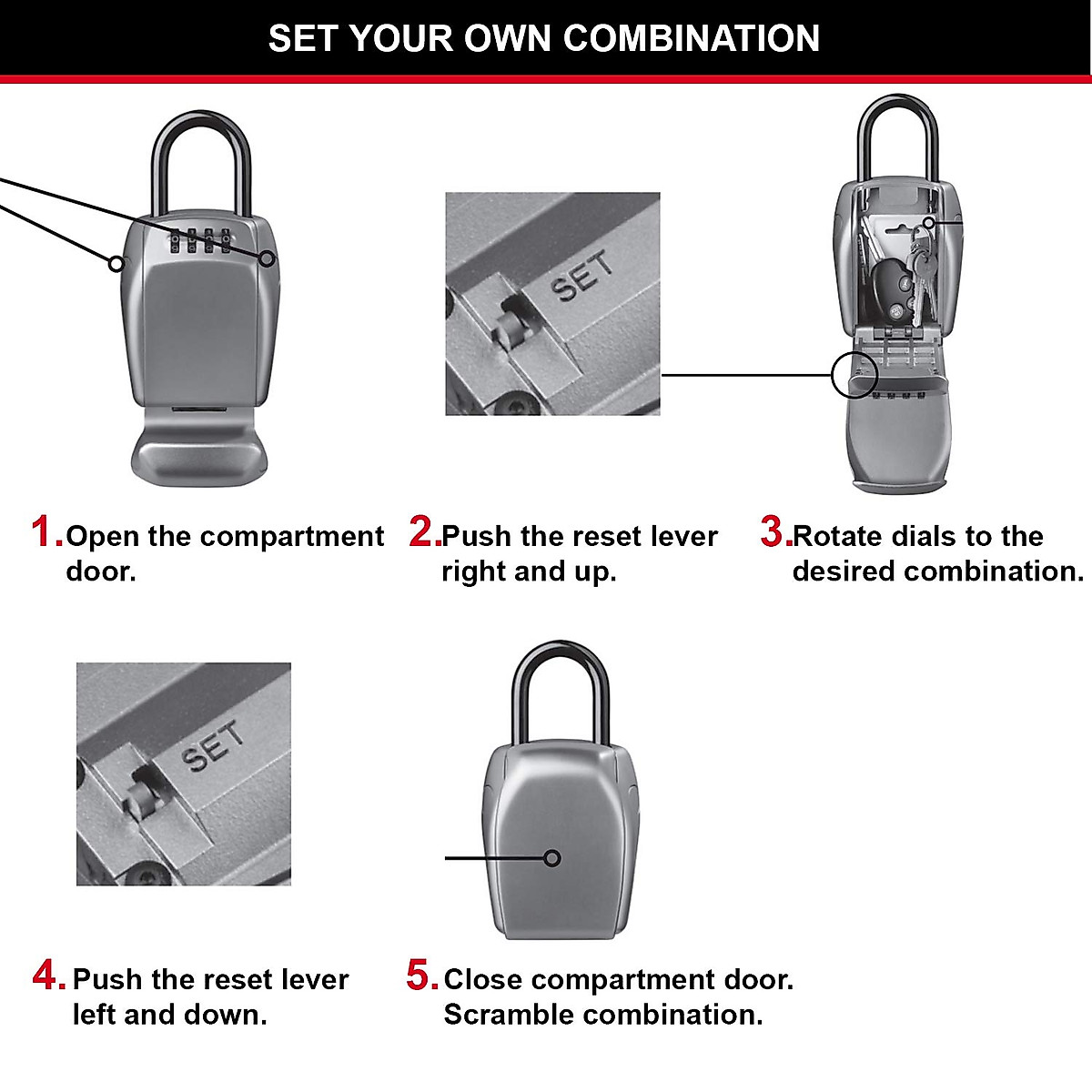 SET YOUR OWN COMBINATION

SET

1. Open the compartment door.

2. Push the reset lever right and up.

3. Rotate dials to the desired combination.

SET

4. Push the reset lever left and down.

5. Close compartment door. Scramble combination.