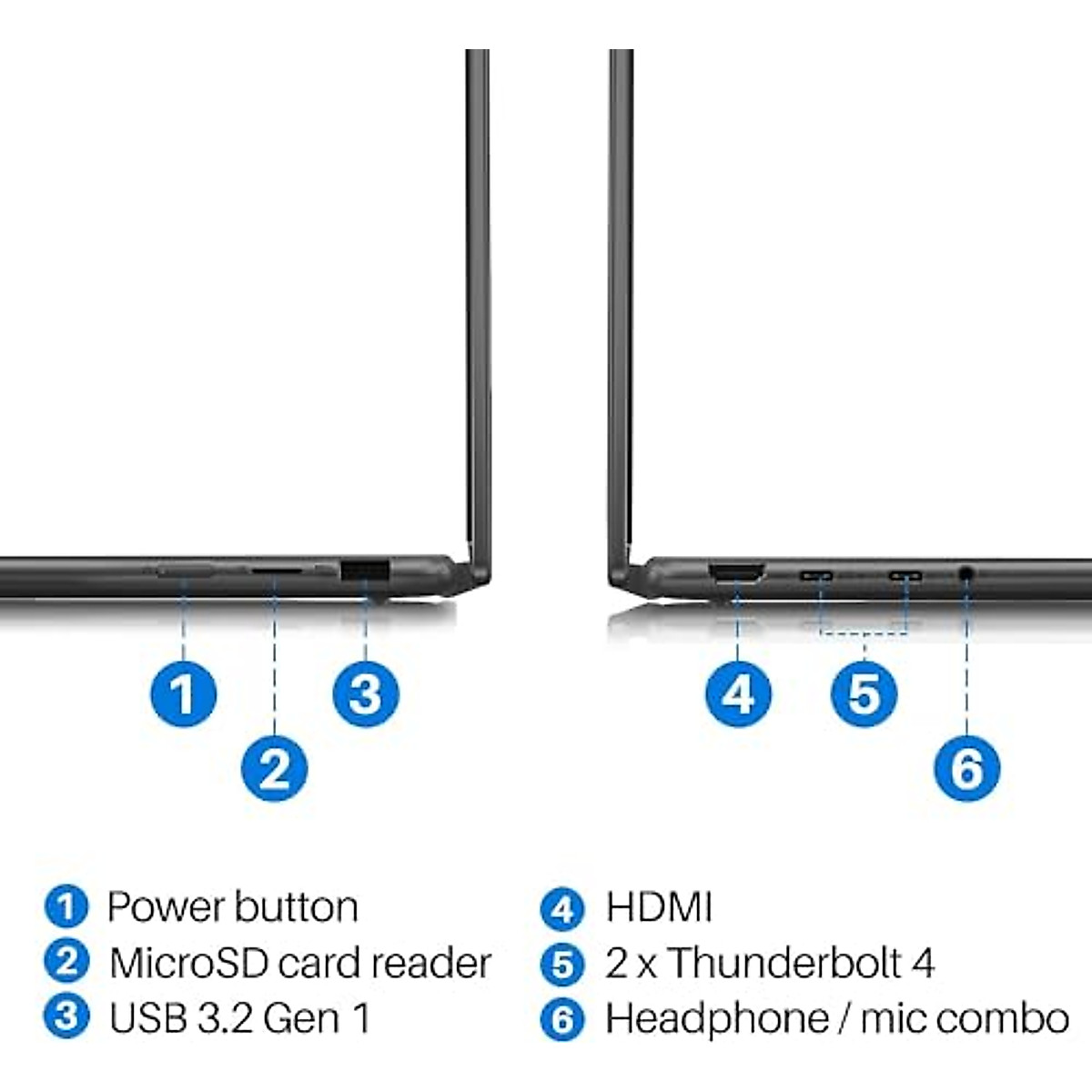 1
2
3
4
5
6

1 Power button
2 MicroSD card reader
3 USB 3.2 Gen 1

4 HDMI
5 2 x Thunderbolt 4
6 Headphone / mic combo